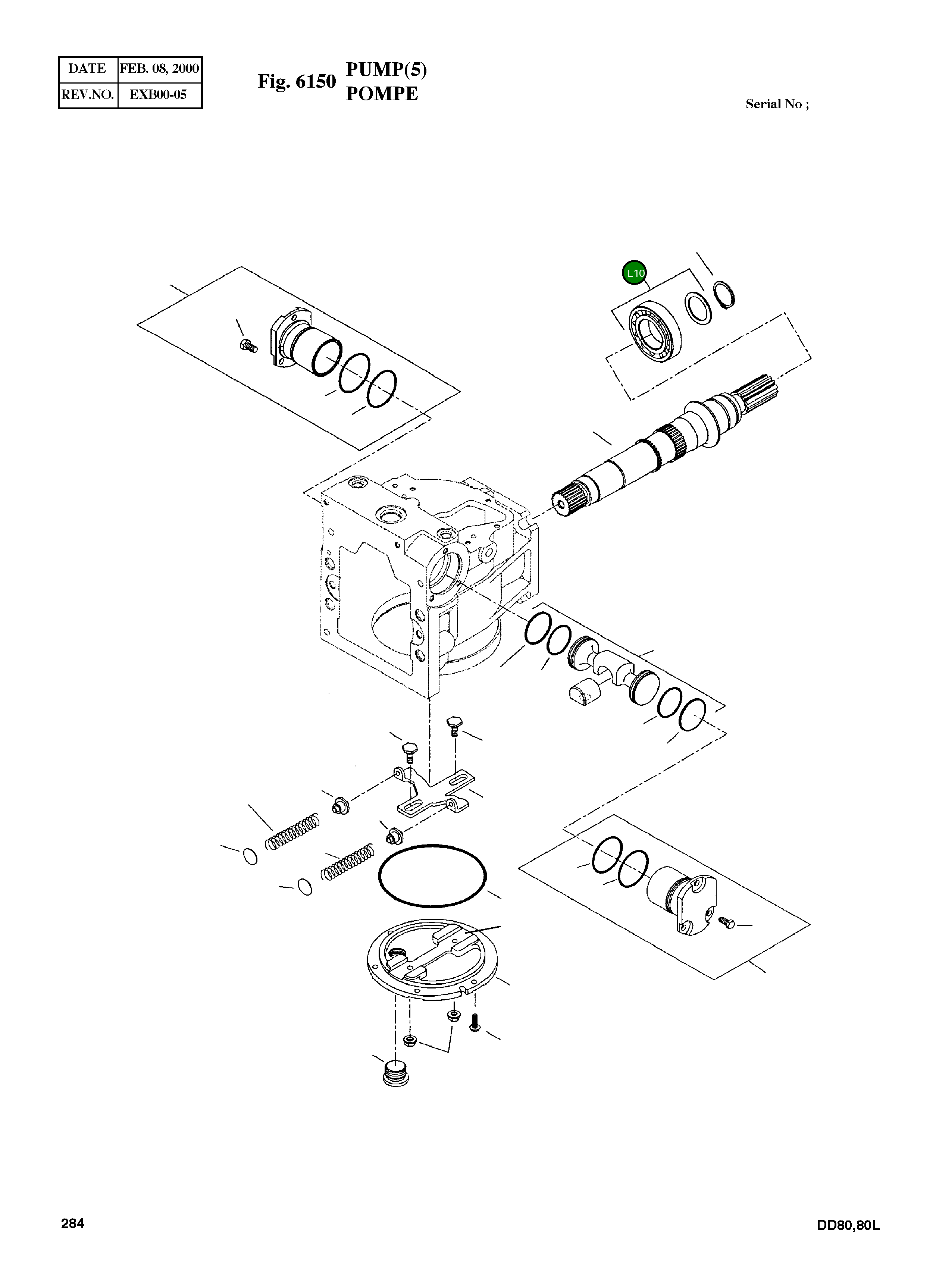 | DATE | FEB. 08, 2000 |
|---|---|
| REV.NO. | EXB00-05 |

Fig. 6150 PUMP(5) POMPE

Serial No ;

L10

284

DD80,80L