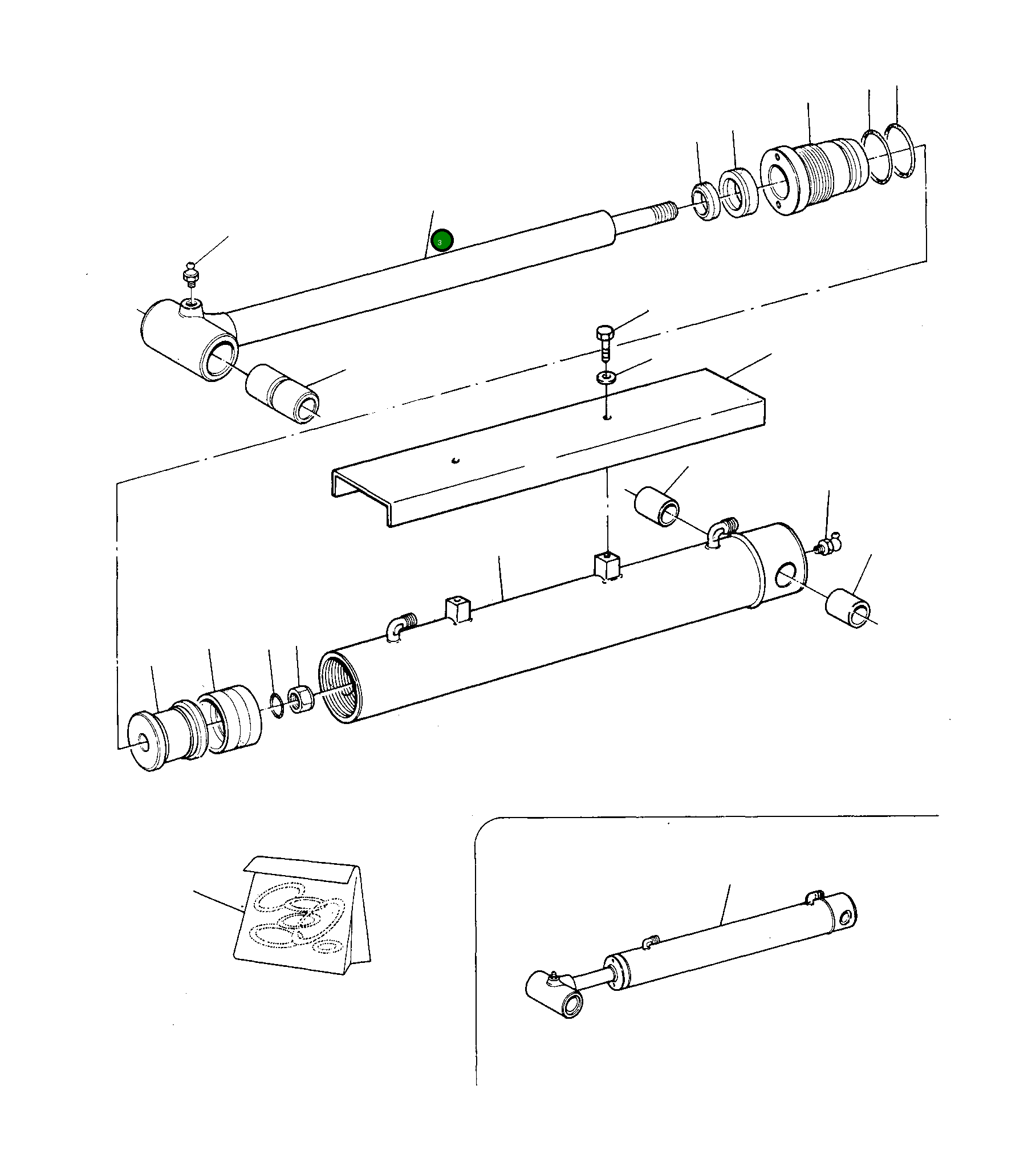 3