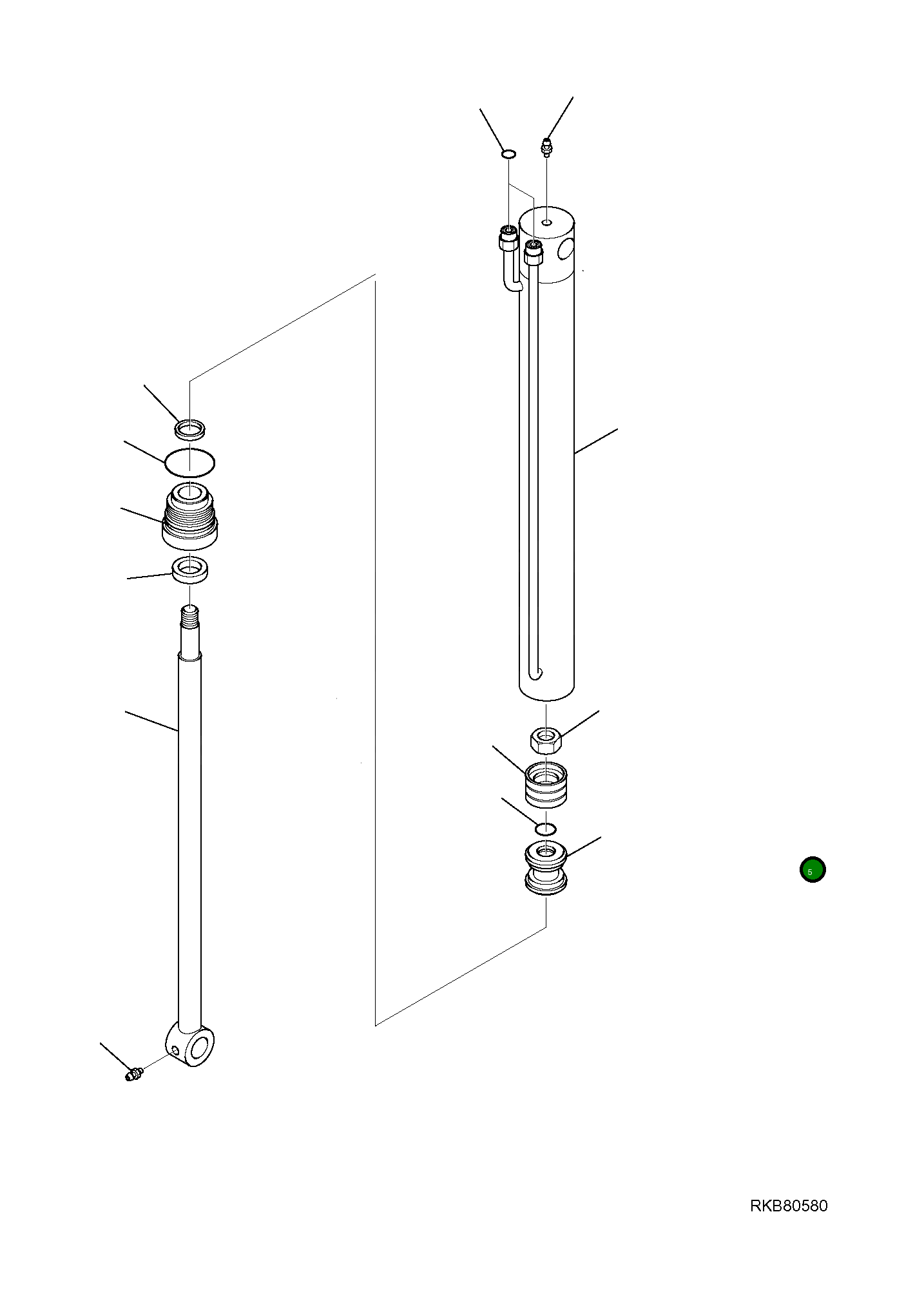 5

RKB80580