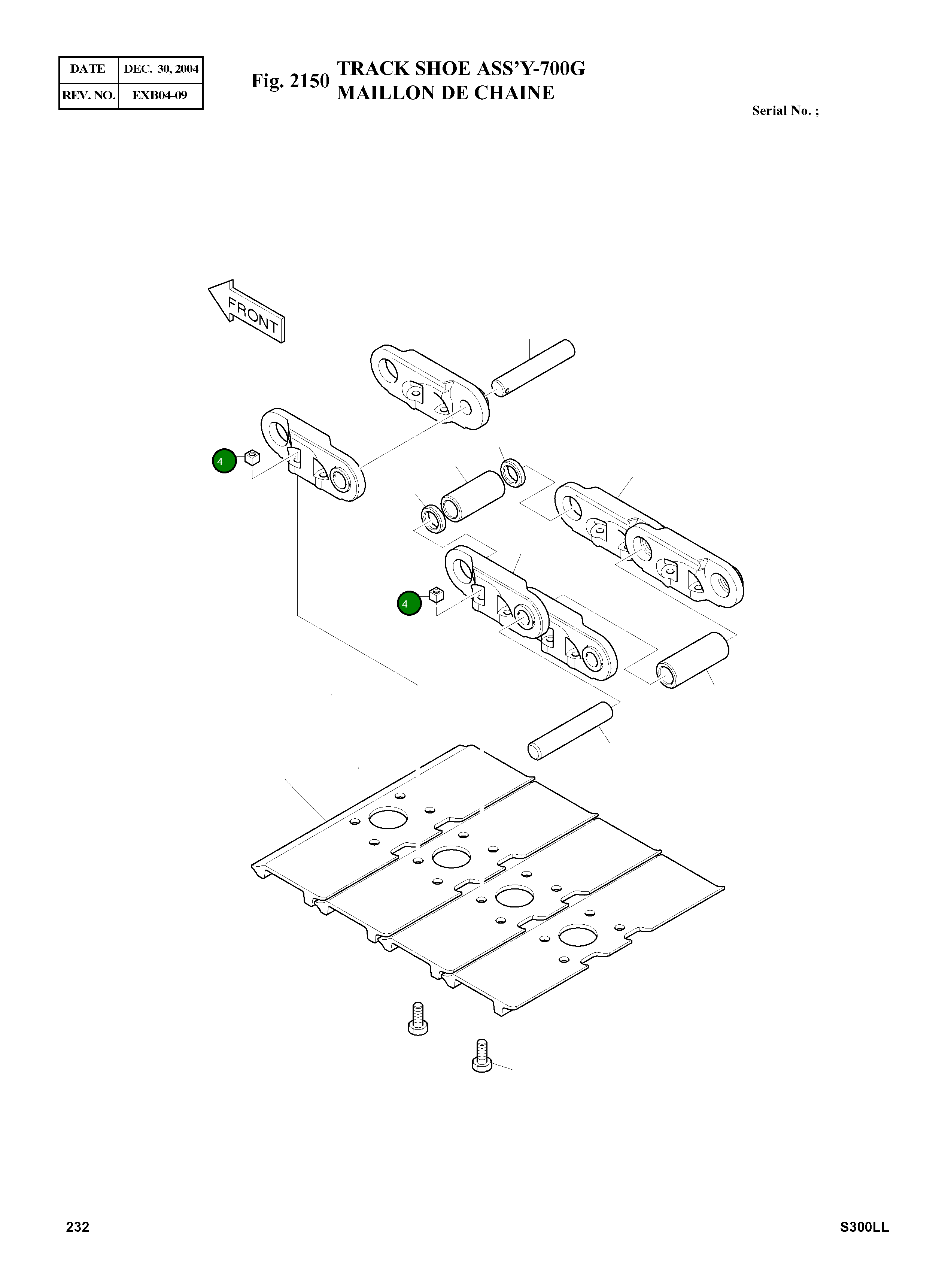 | DATE | DEC. 30, 2004 |
|---|---|
| REV. NO. | EXB04-09 |

Fig. 2150 TRACK SHOE ASS'Y-700G
MAILLON DE CHAINE

Serial No. ;

FRONT

4

4

232

S300LL