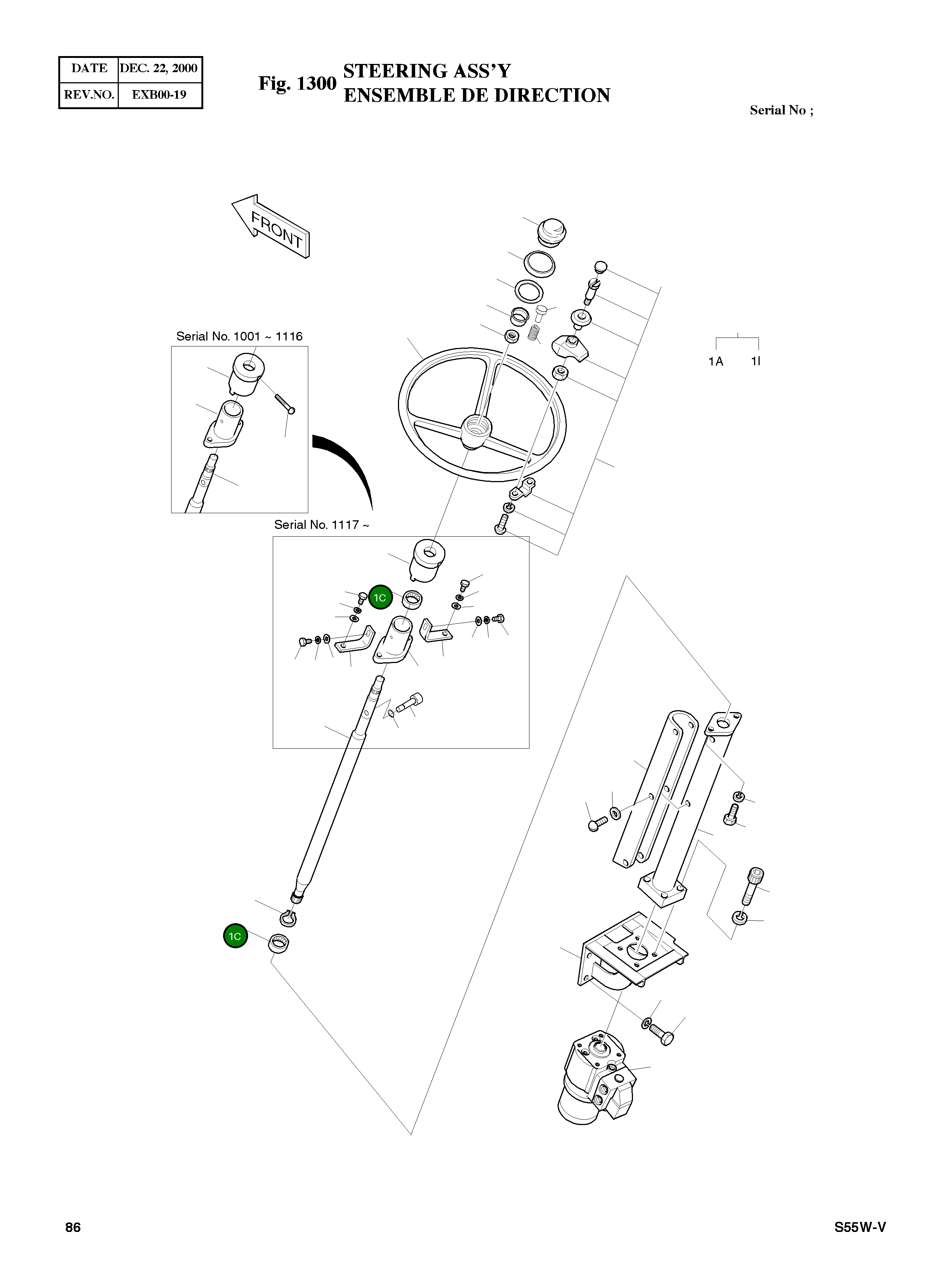 | DATE | DEC. 22, 2000 |
|---|---|
| REV.NO. | EXB00-19 |

Fig. 1300 STEERING ASS'Y
ENSEMBLE DE DIRECTION

Serial No ;

FRONT

Serial No. 1001 ~ 1116

1A 1I

Serial No. 1117 ~

1C

1C

86

S55W-V