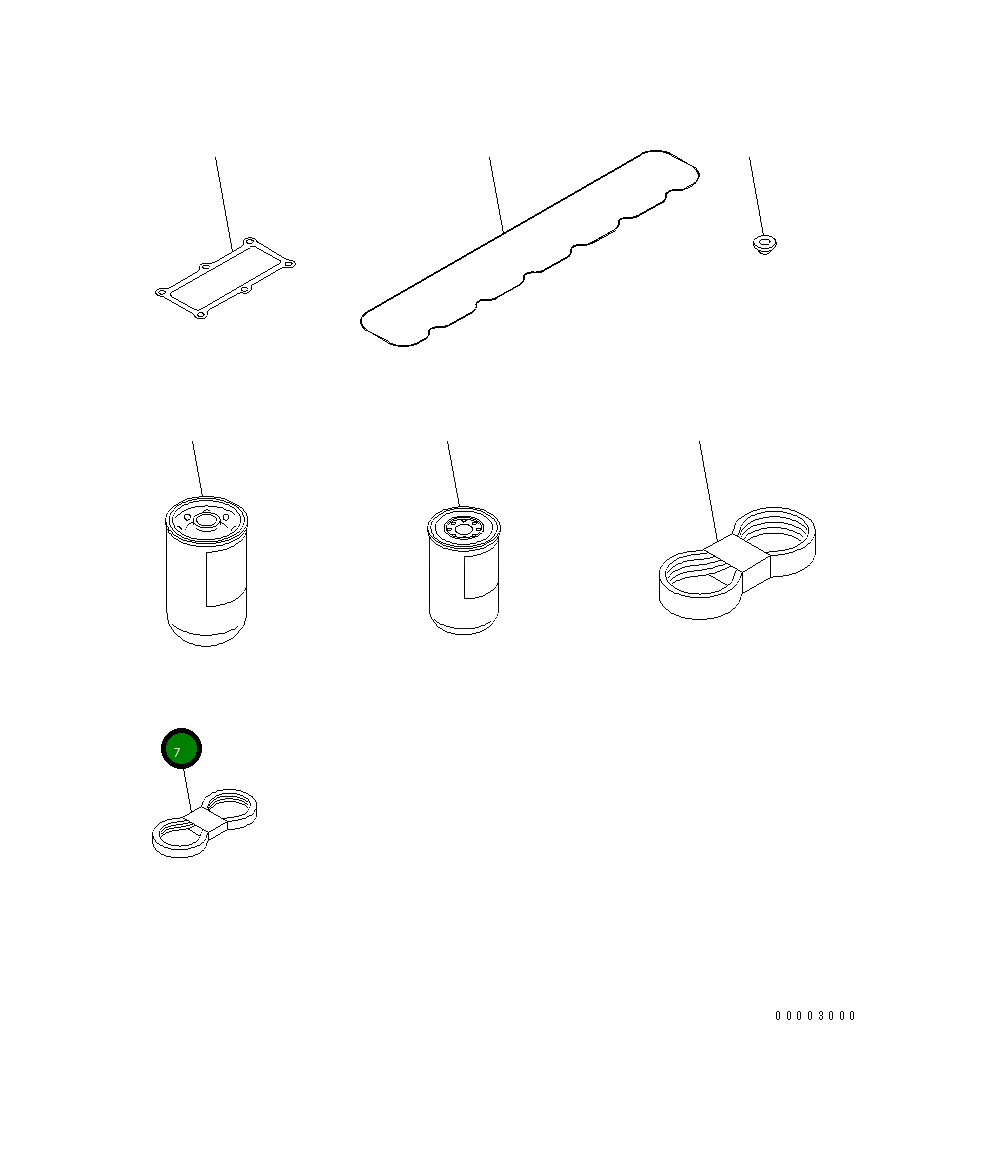 7

00003000