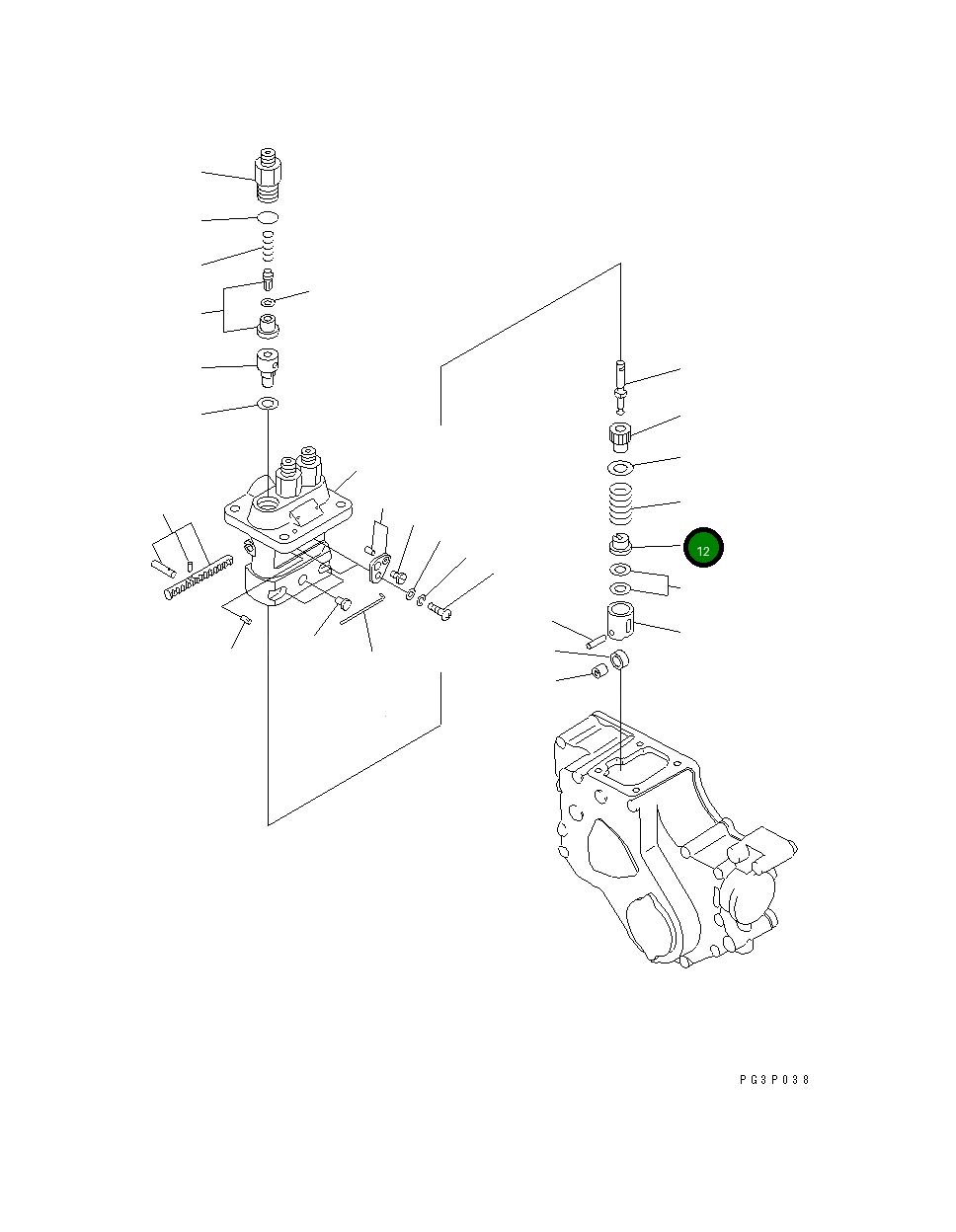 12

PG3P038