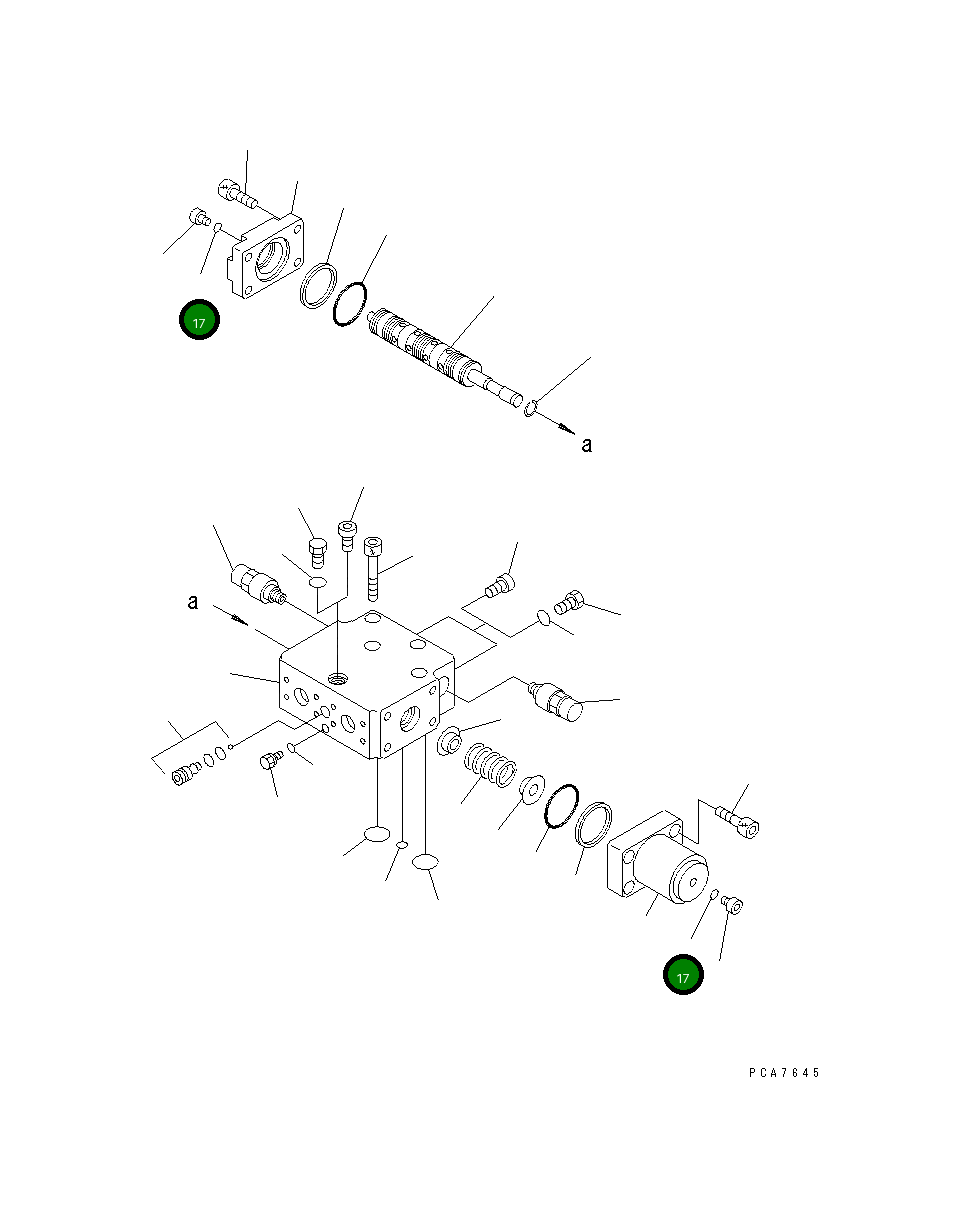 17

a

a

17

PCA7645