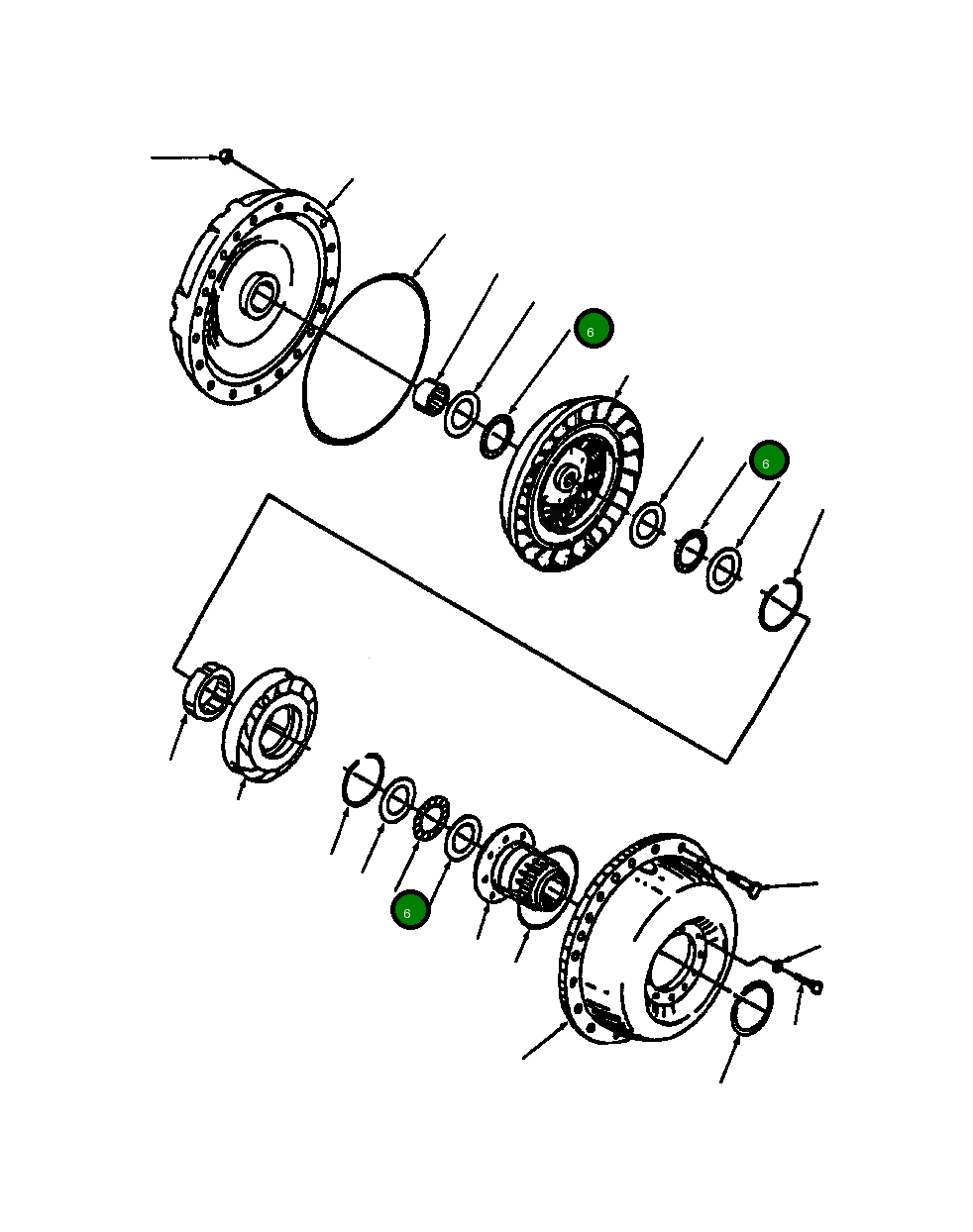 6

6

6