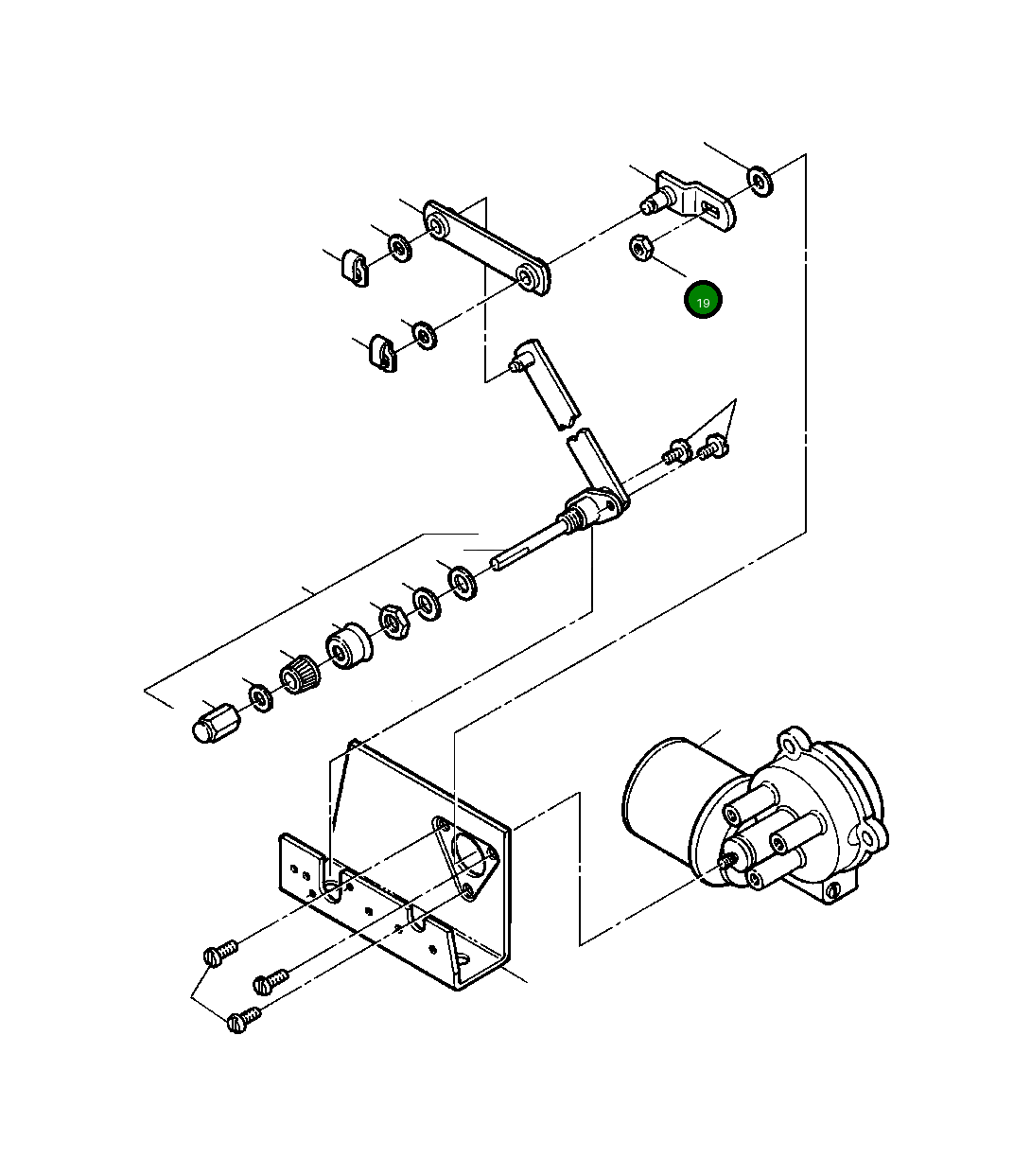 19