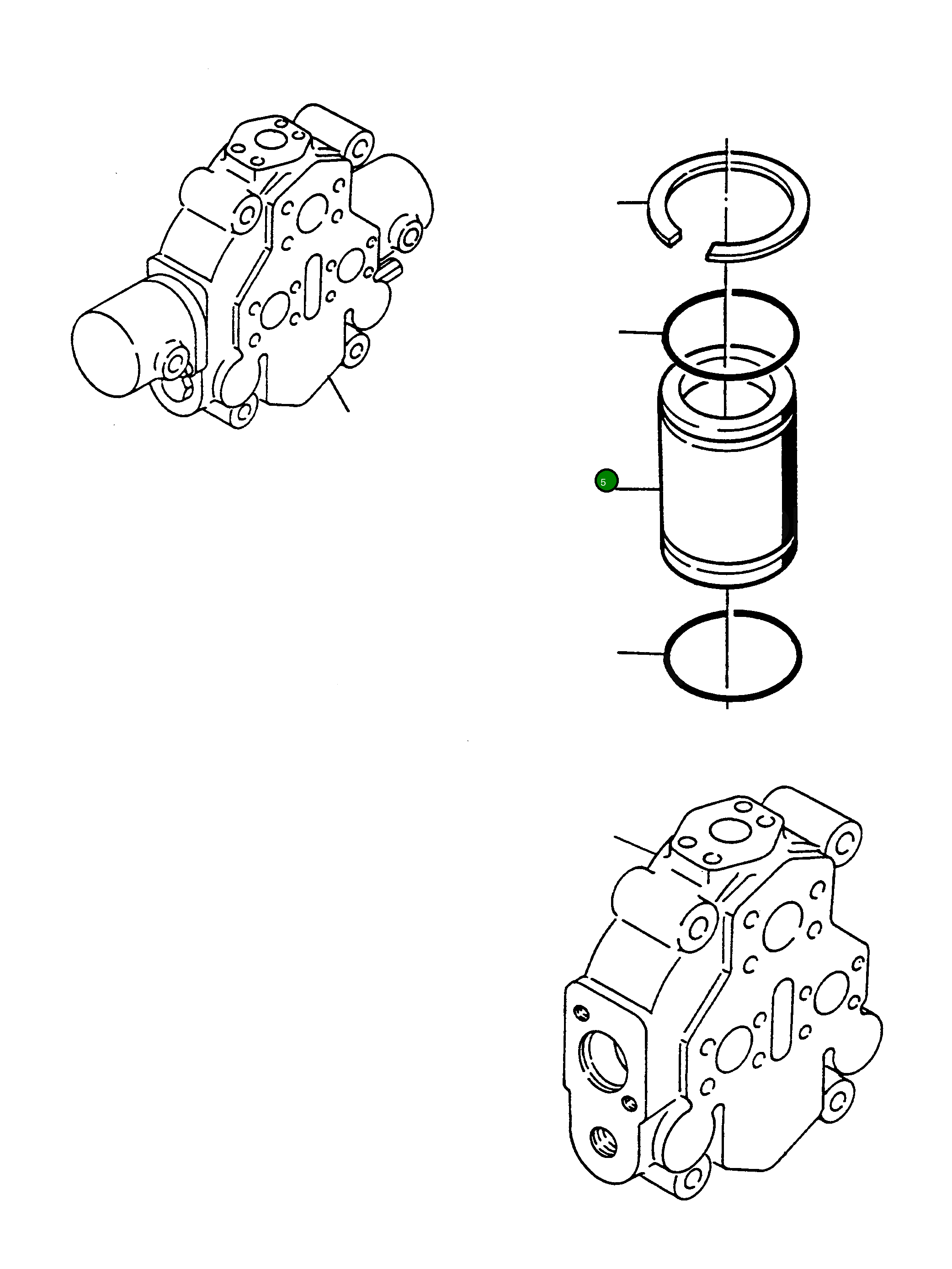 5