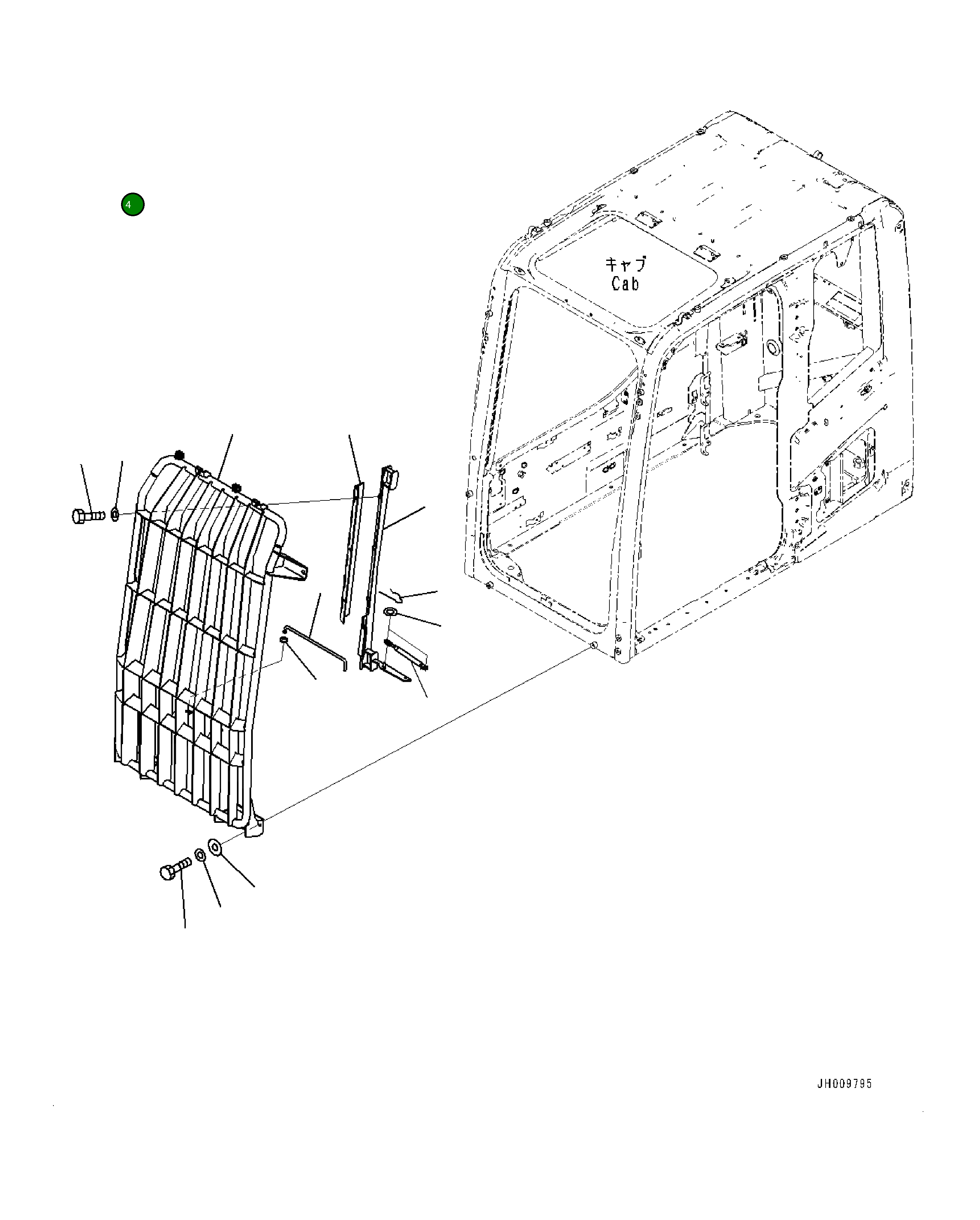 4

キャブ
Cab

JH009795