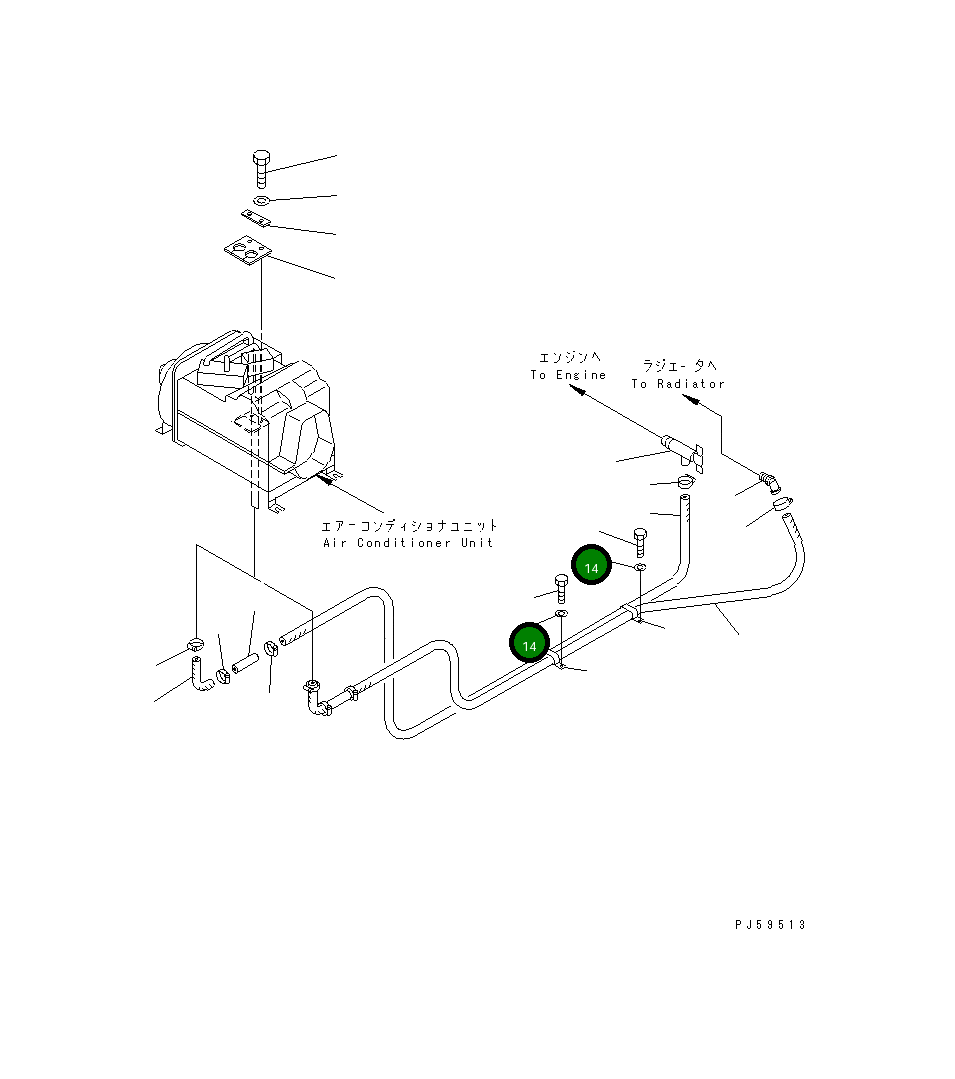 エンジンへ
To Engine

ラジエータへ
To Radiator

エアーコンディショナユニット
Air Conditioner Unit

14

14

PJ59513