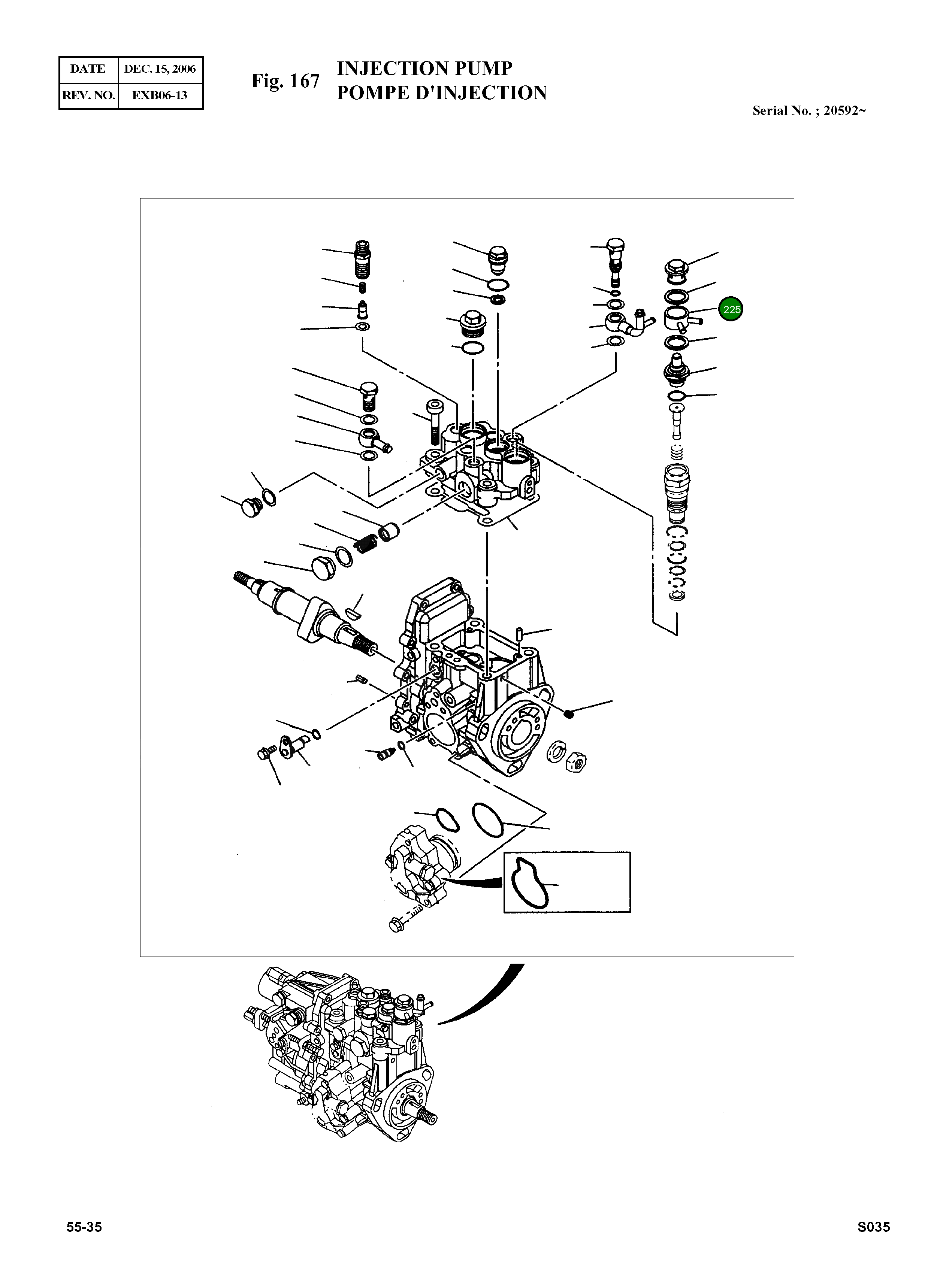 | DATE | DEC. 15, 2006 |
|---|---|
| REV. NO. | EXB06-13 |

Fig. 167 INJECTION PUMP
POMPE D'INJECTION

Serial No. ; 20592~

225

55-35

S035