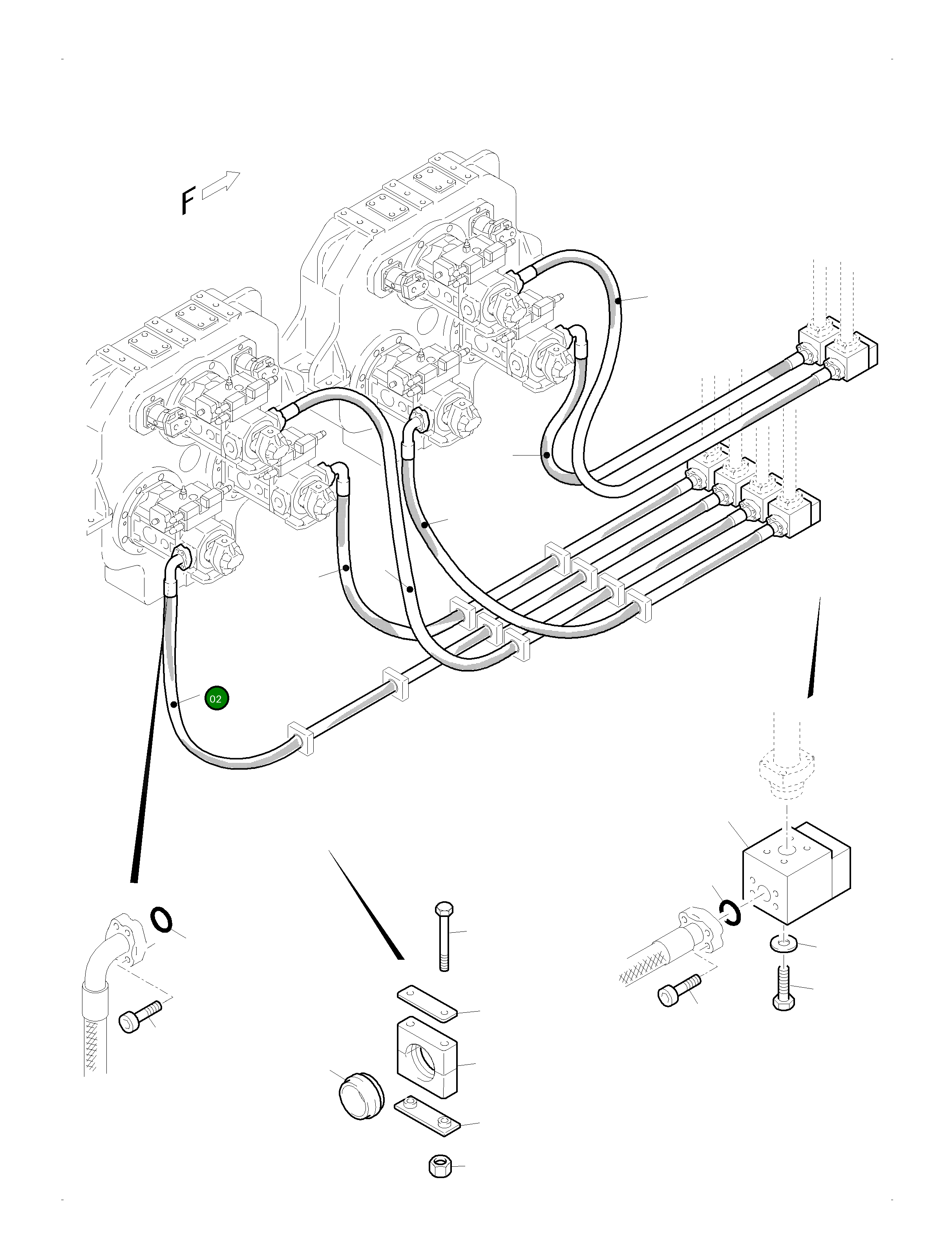 F
02