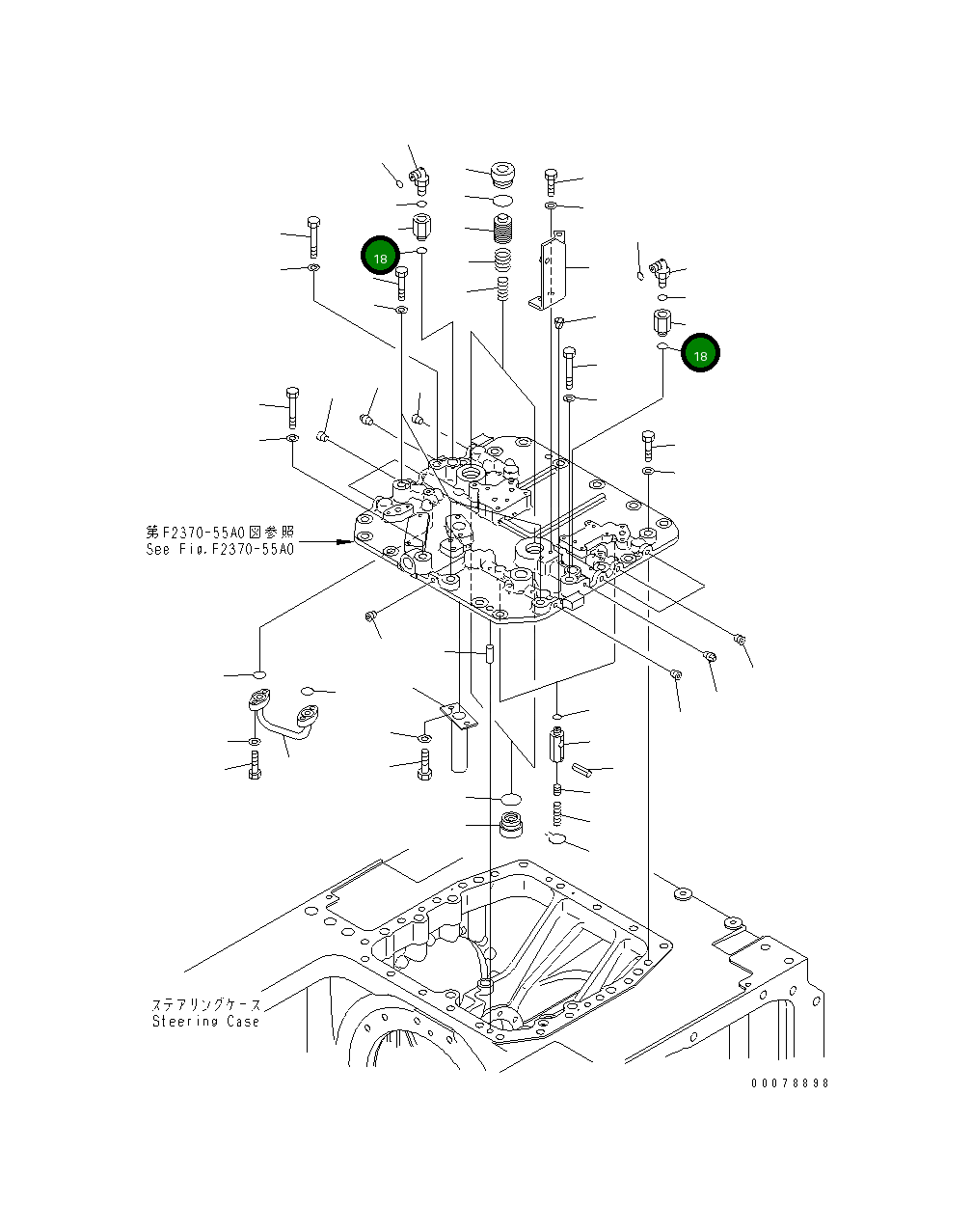 18

18

第F2370-55A0図参照
See Fig.F2370-55A0

ステアリングケース
Steering Case

00078898