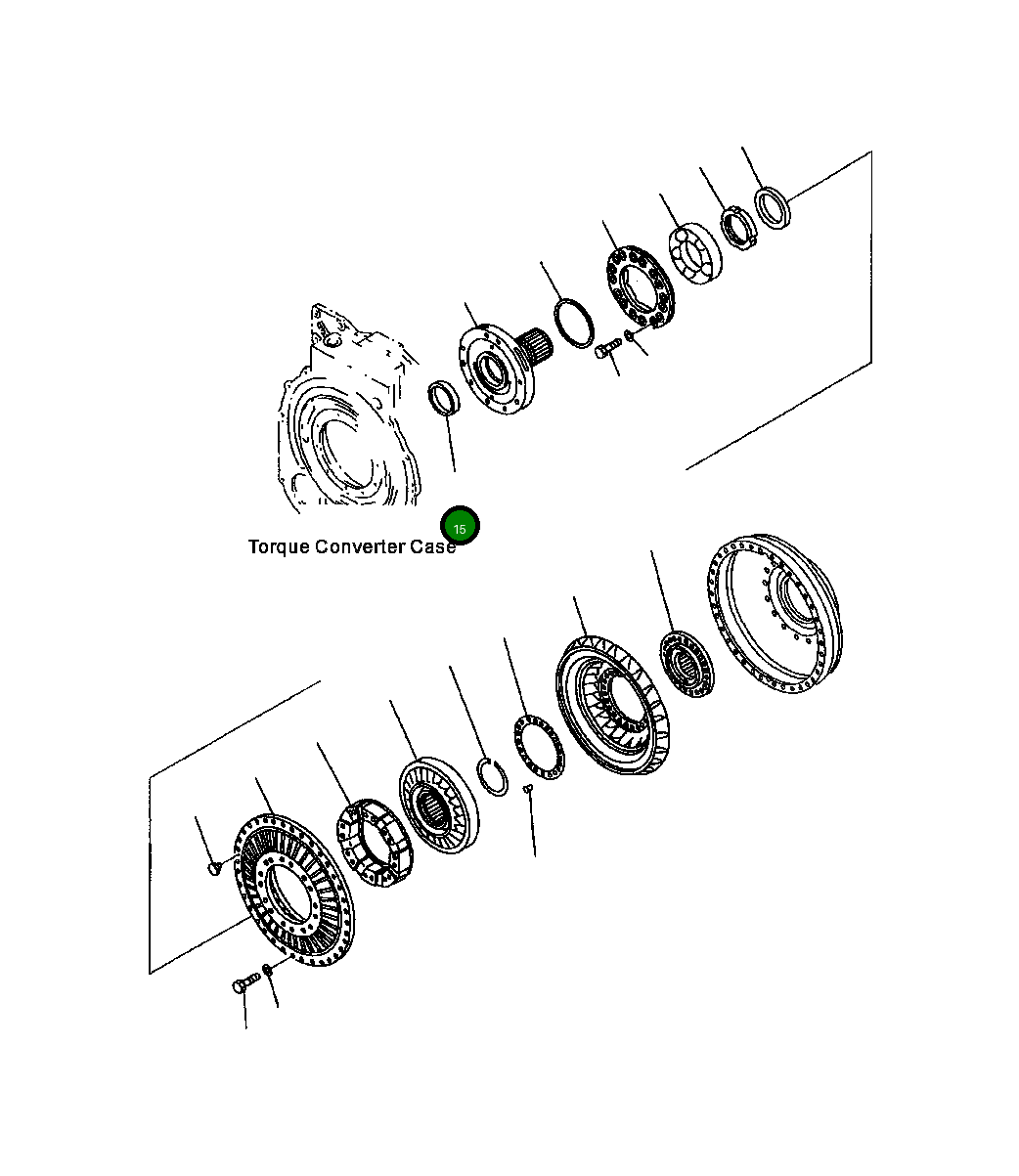 15
Torque Converter Case