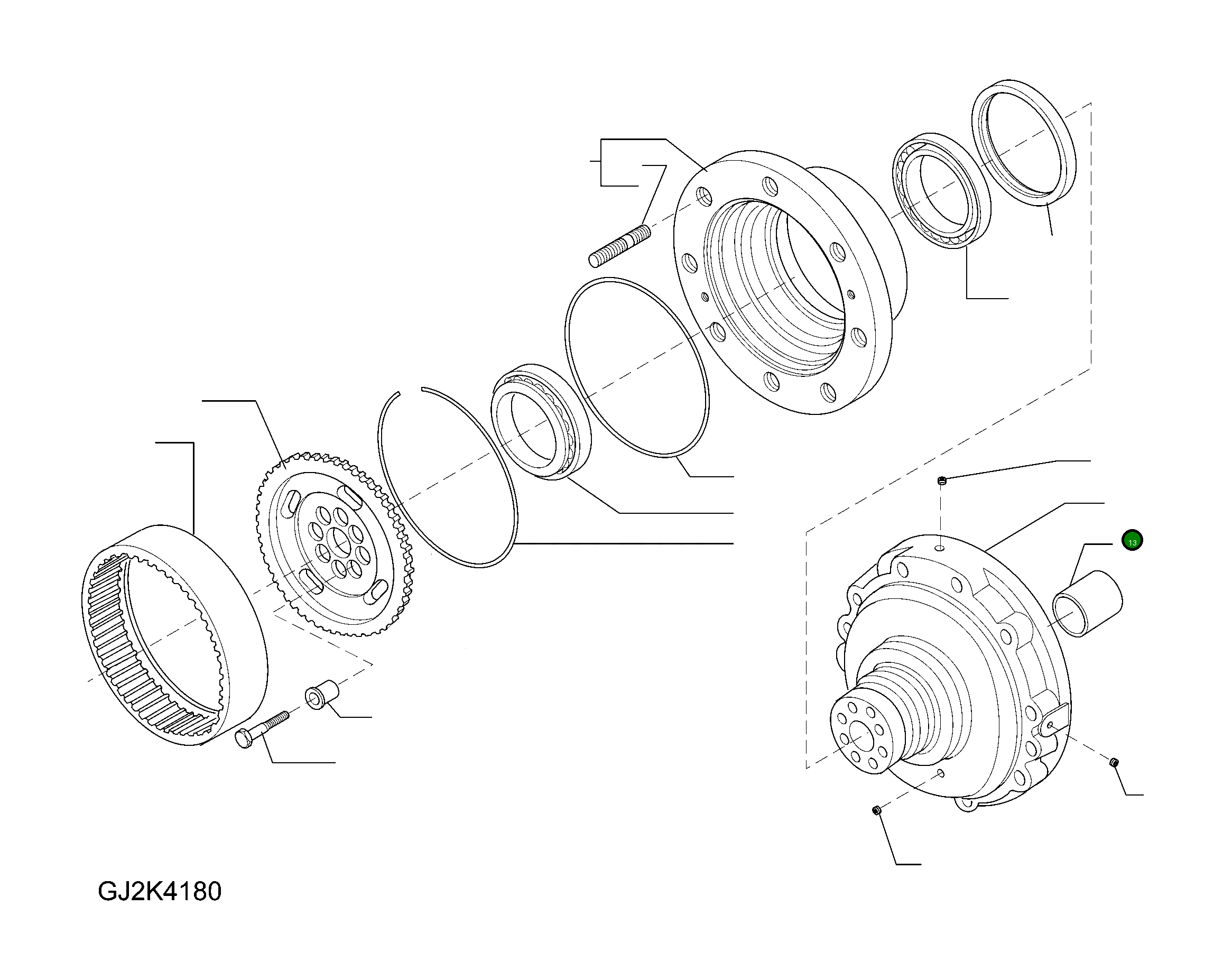 13

GJ2K4180