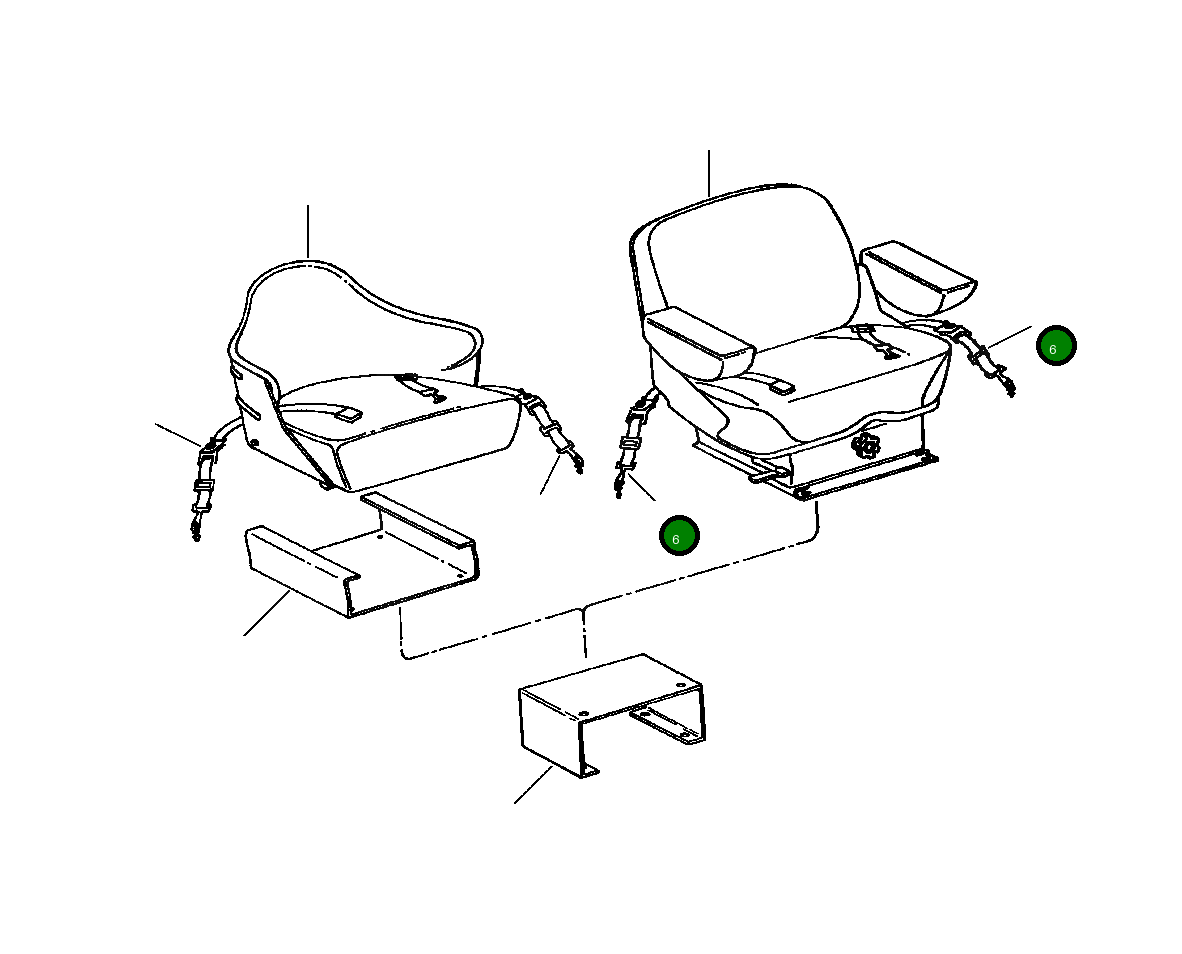 6

6