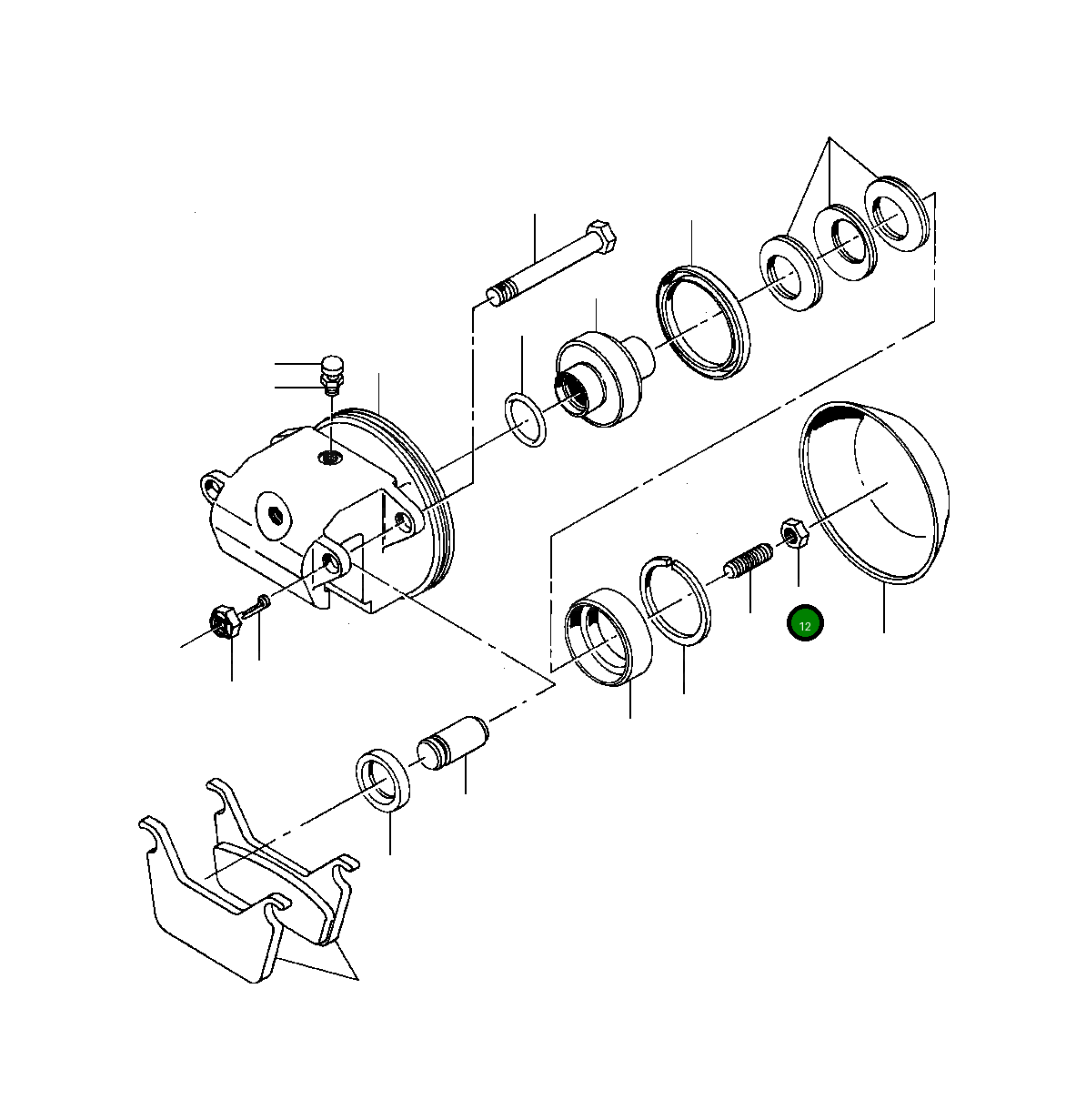 12