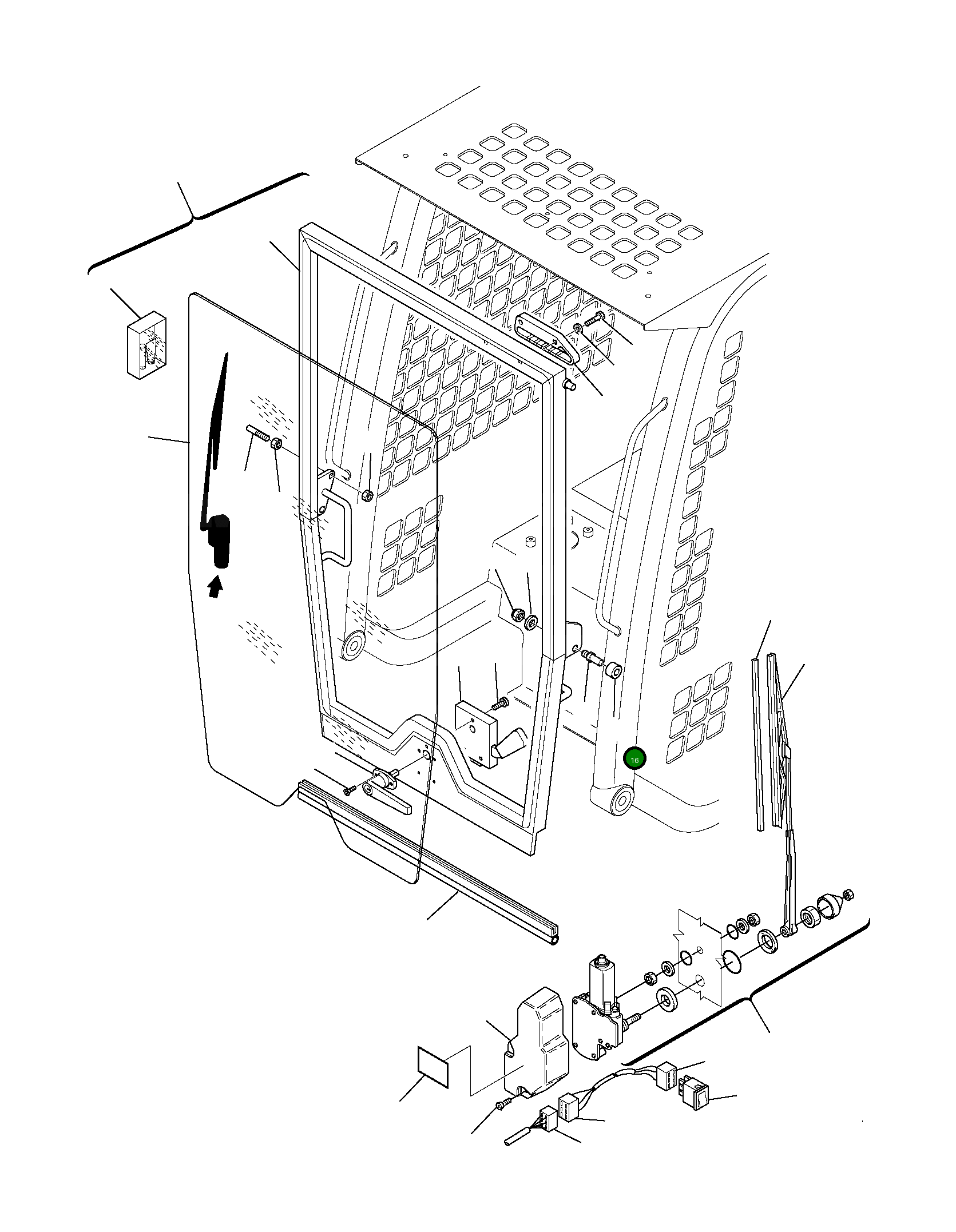 16