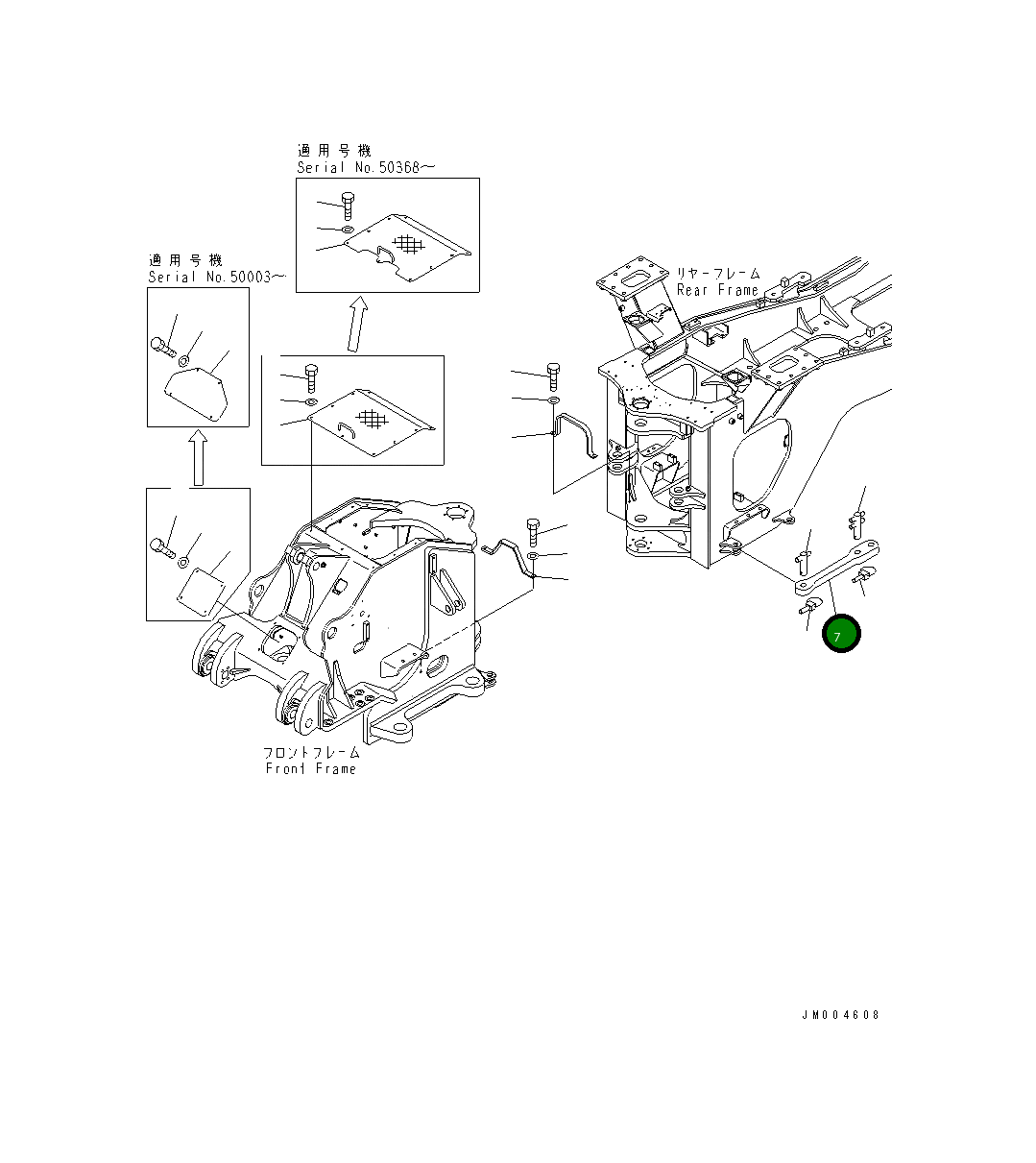 適用号機
Serial No.50368~

適用号機
Serial No.50003~

リヤーフレーム
Rear Frame

7

フロントフレーム
Front Frame

JM004608