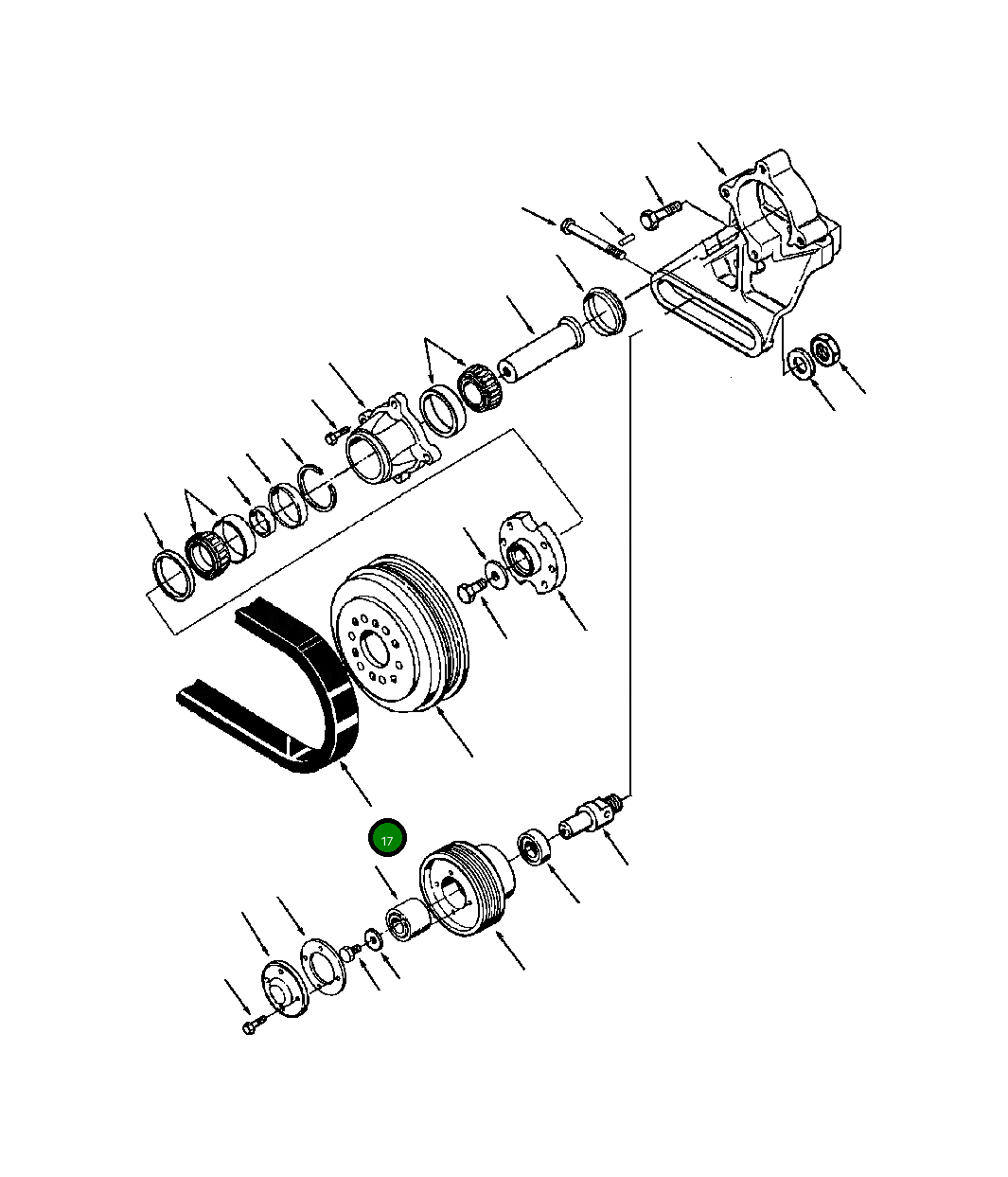 17