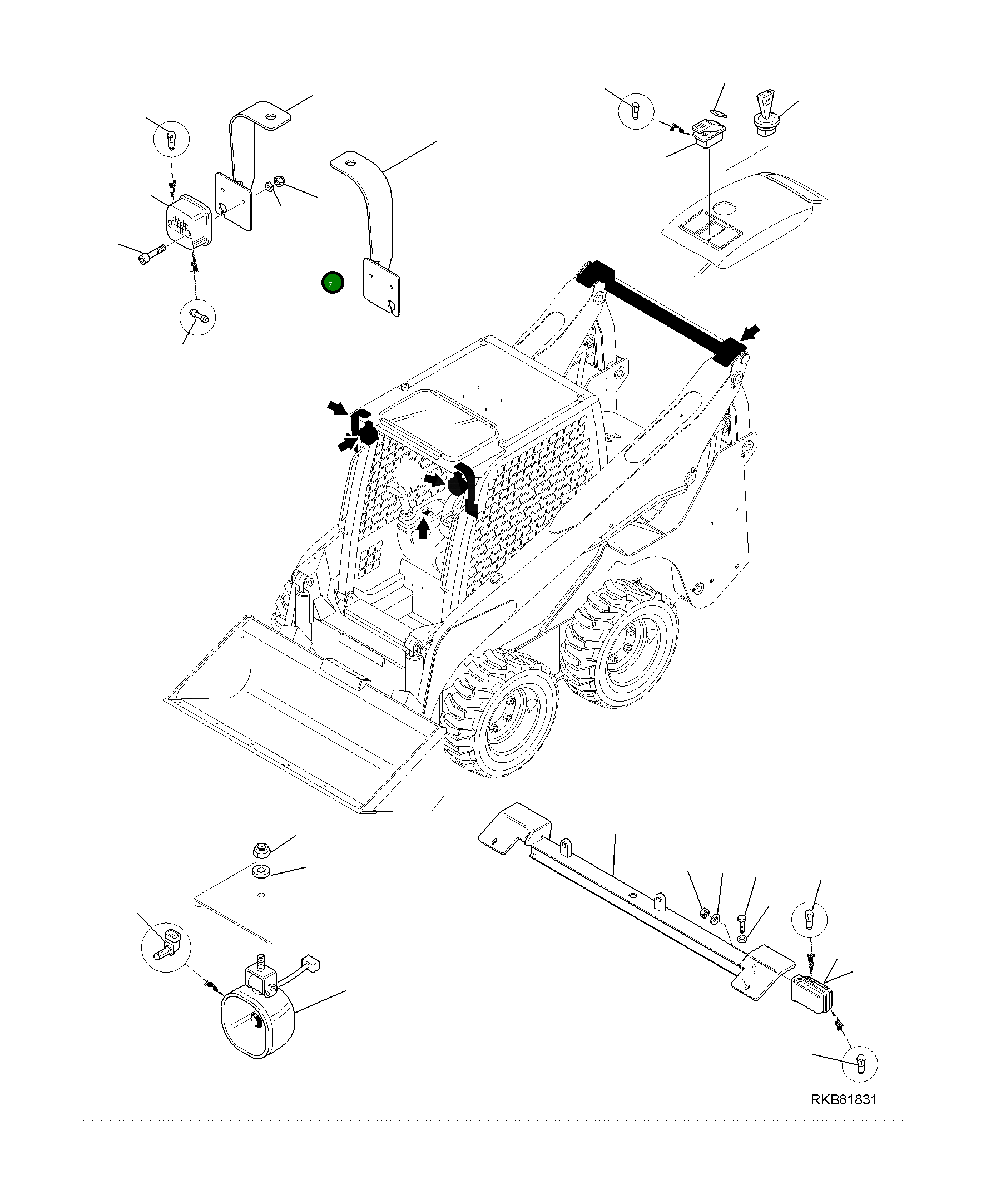 7

RKB81831