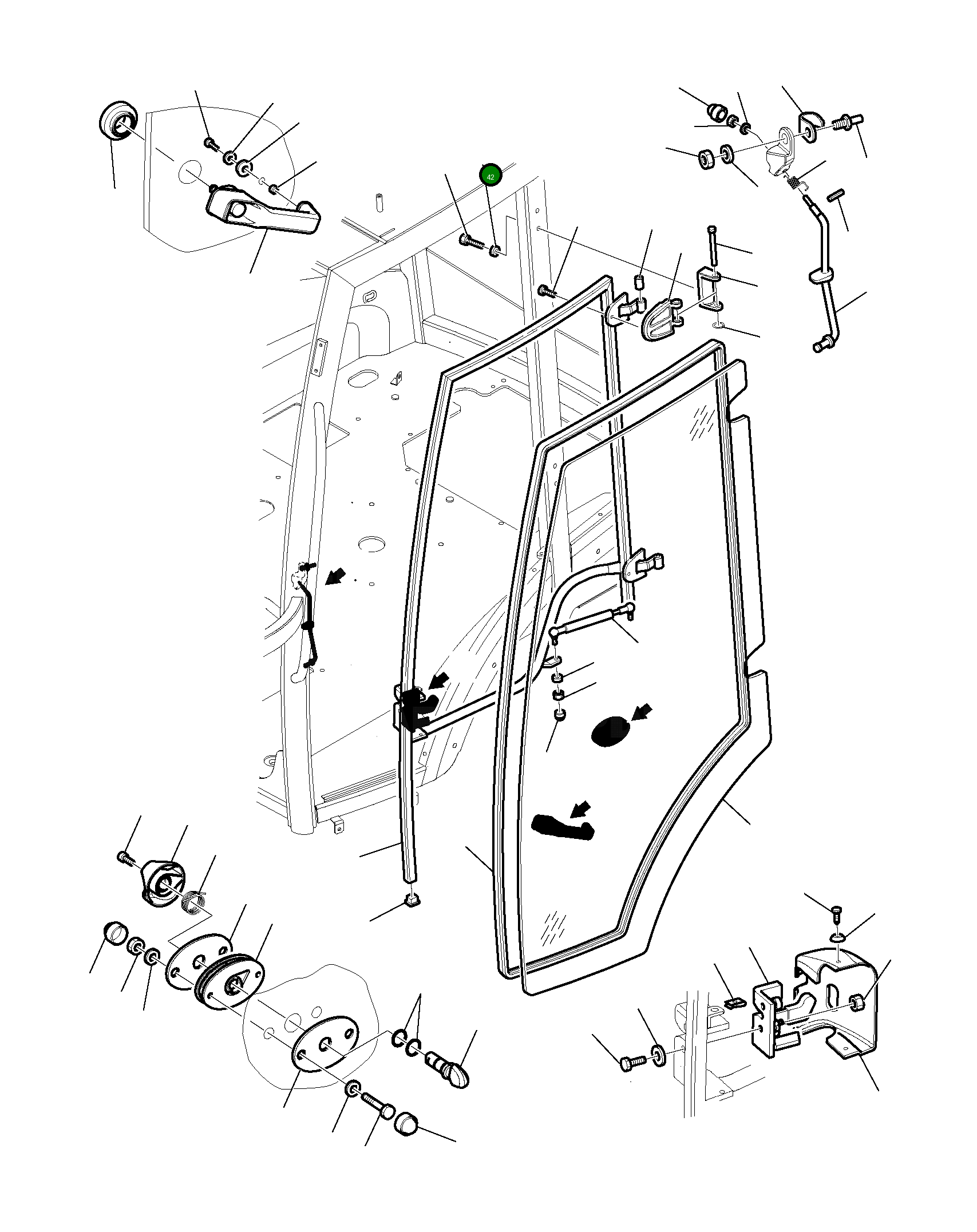 42