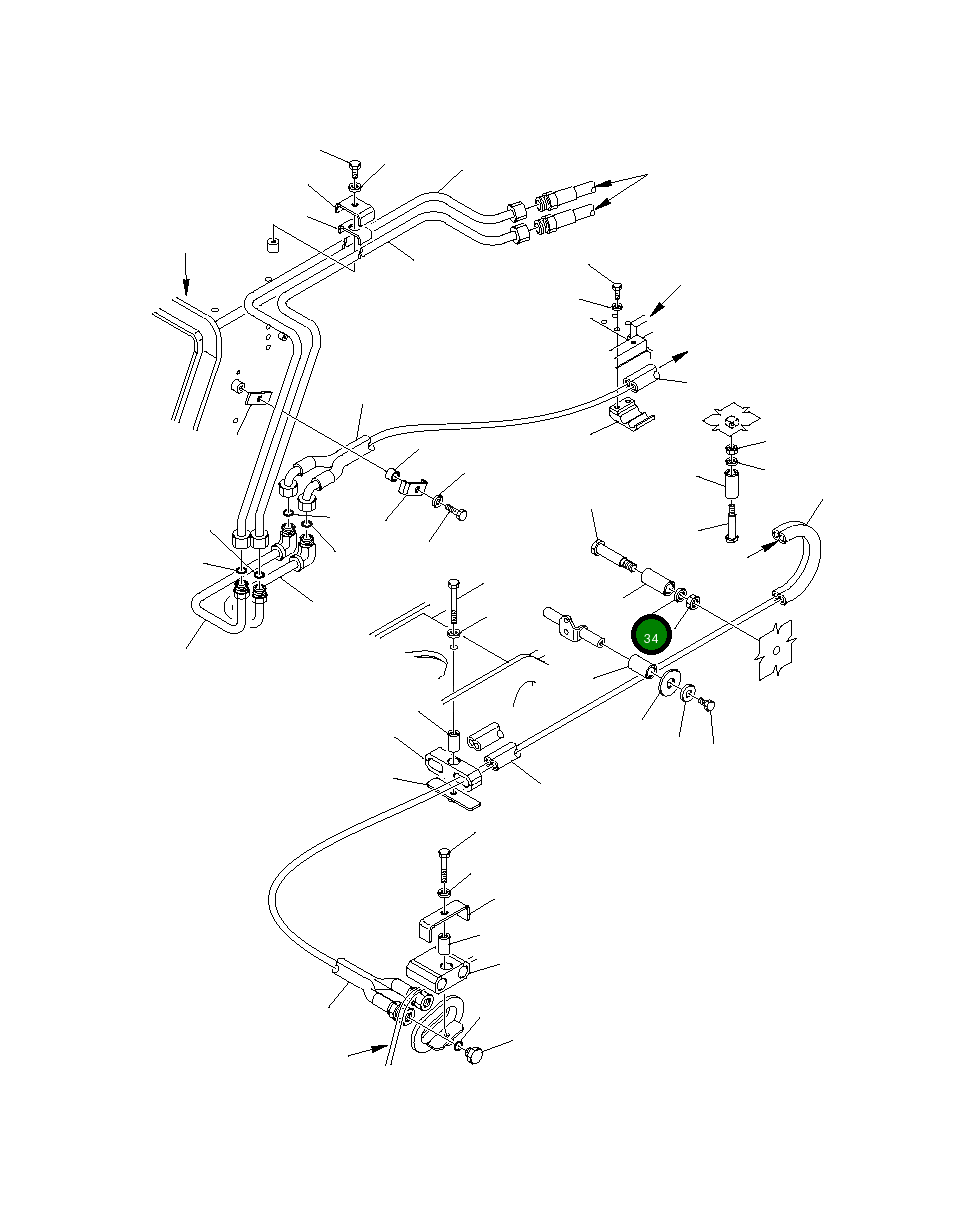 34