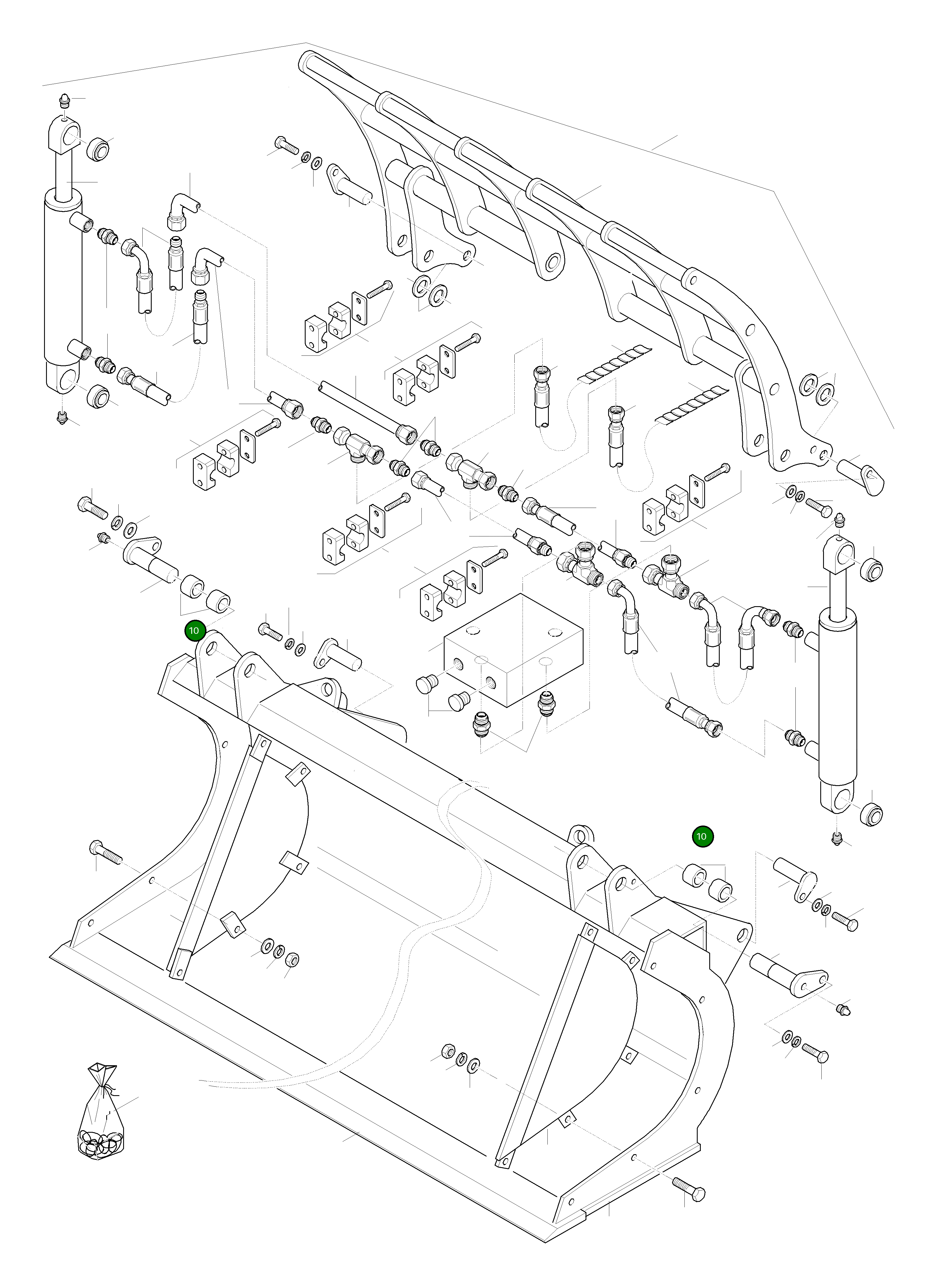 10

10