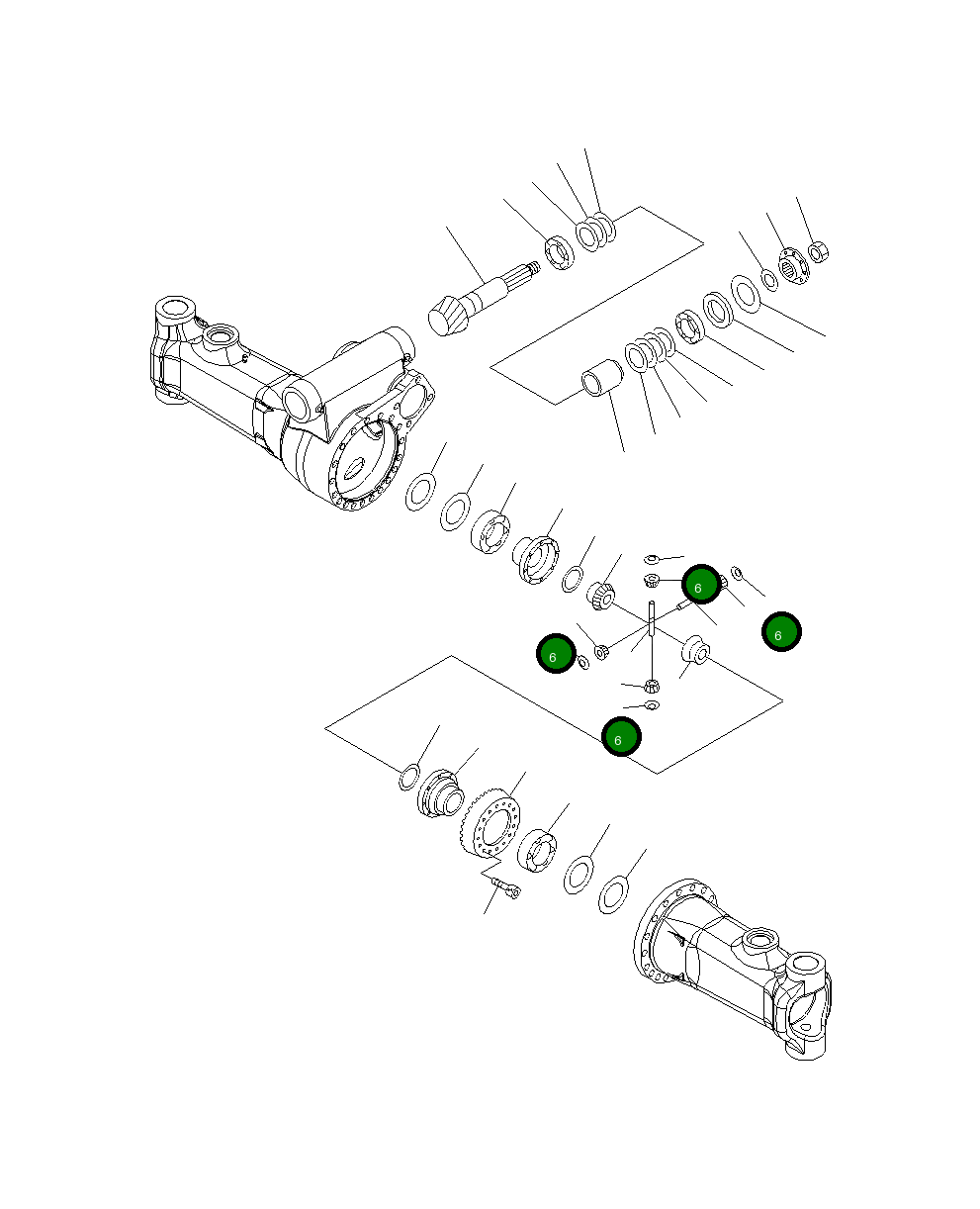 6
6
6
6