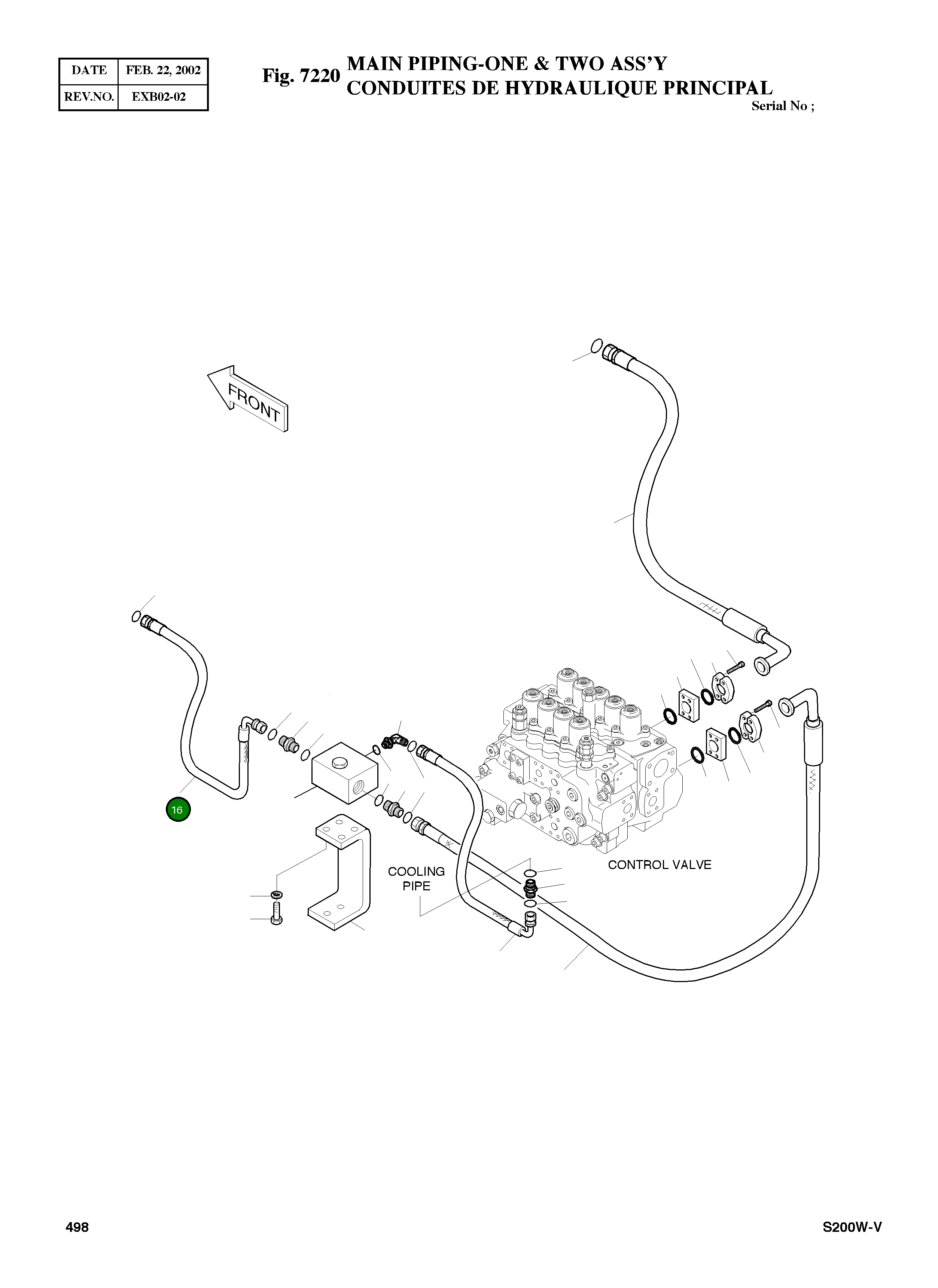 | DATE | FEB. 22, 2002 |
|---|---|
| REV.NO. | EXB02-02 |

Fig. 7220 MAIN PIPING-ONE & TWO ASS'Y
CONDUITES DE HYDRAULIQUE PRINCIPAL

Serial No ;

FRONT

16

COOLING PIPE

CONTROL VALVE

498

S200W-V