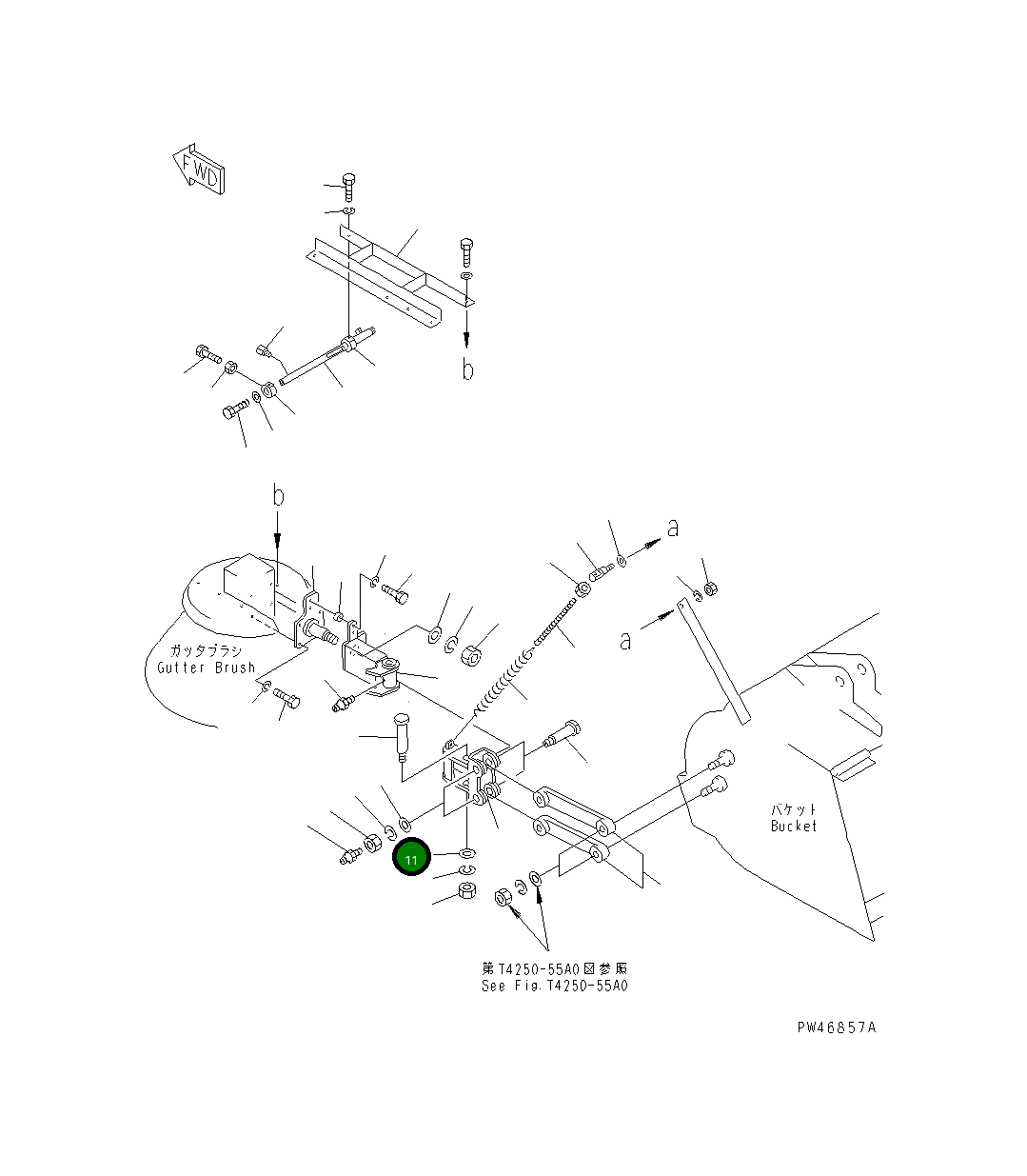 FWD

b

b

a

a

ガッタブラシ
Gutter Brush

バケット
Bucket

11

第T4250-55A0図参照
See Fig.T4250-55A0

PW46857A