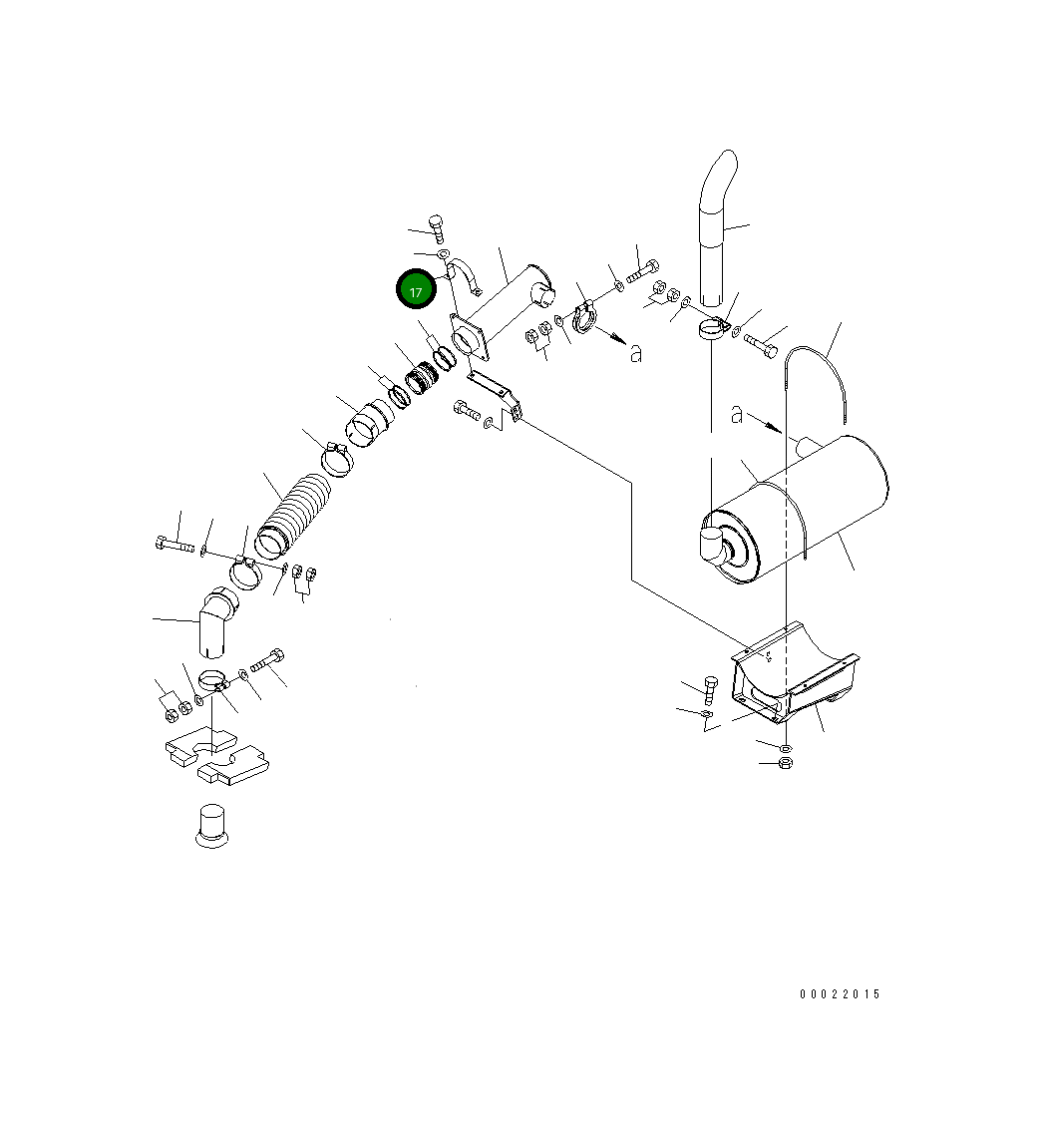 17

a

a

00022015