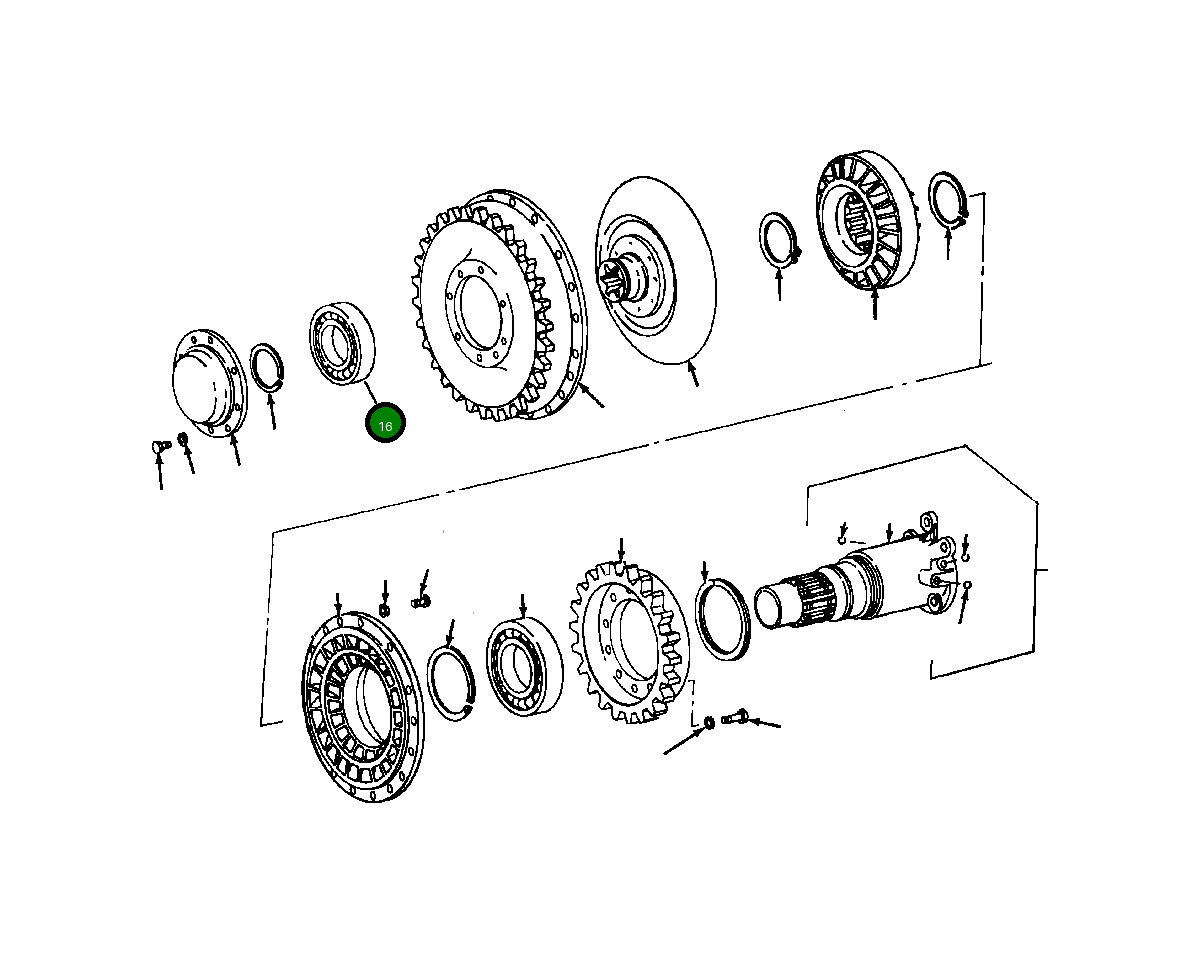 16