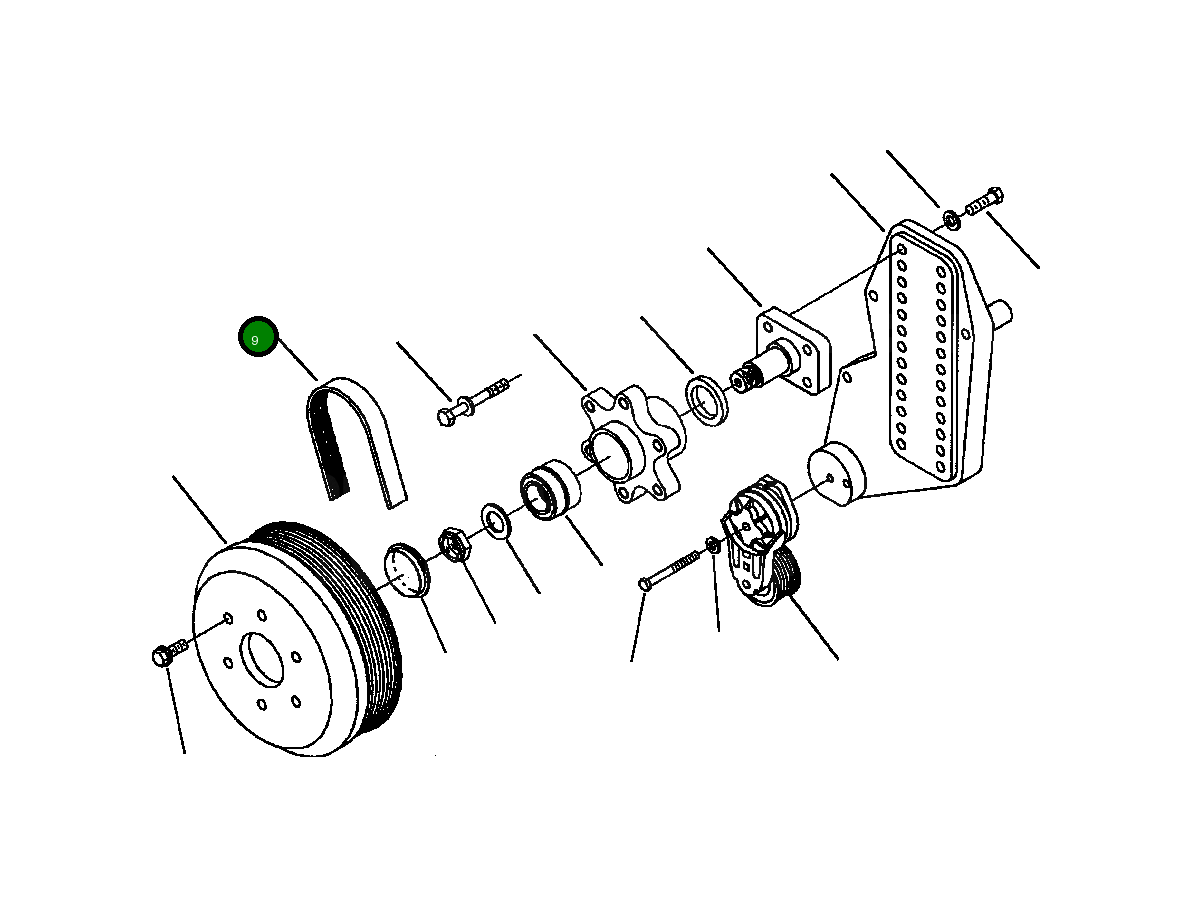 9