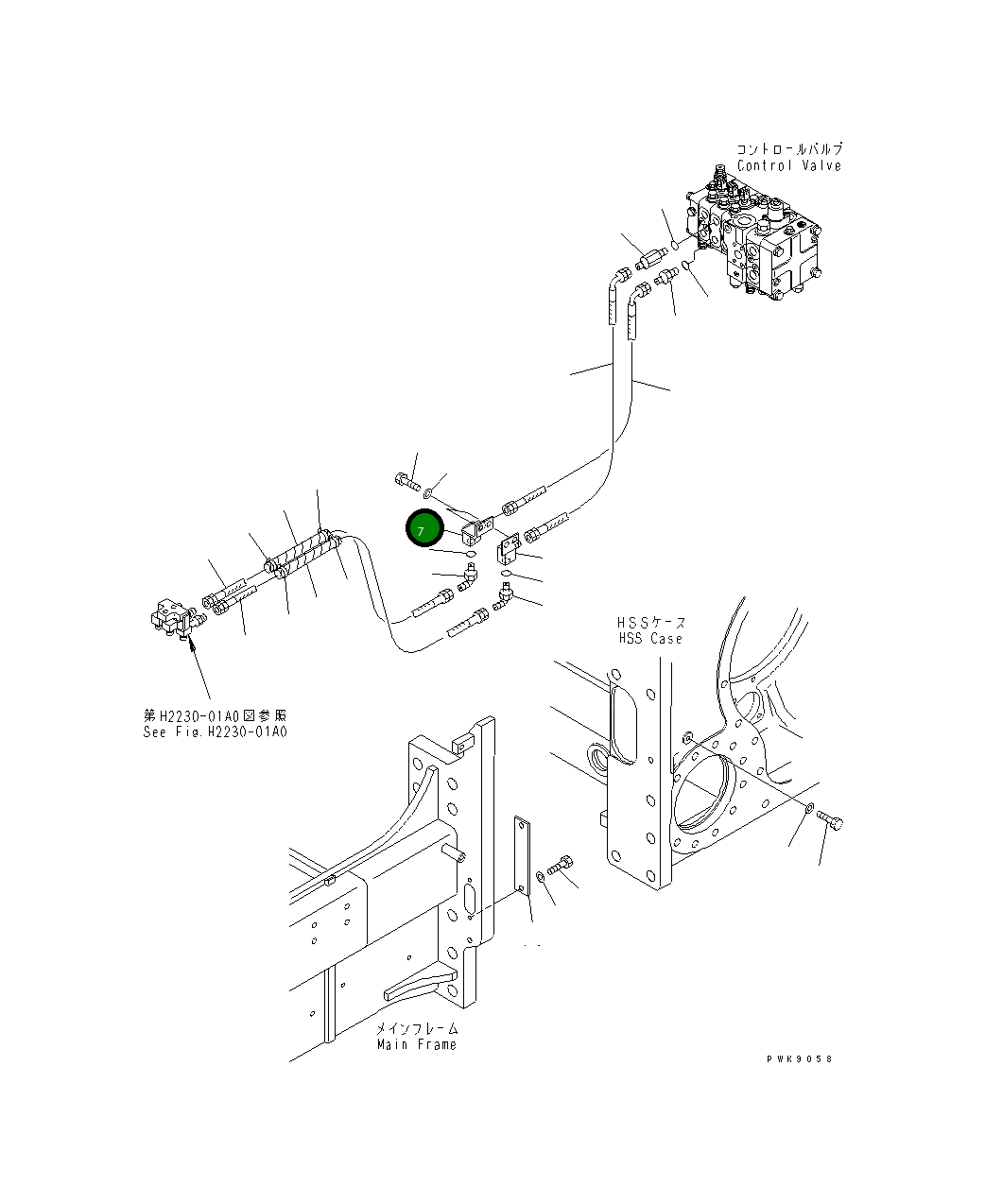 コントロールバルブ
Control Valve

7

HSSケース
HSS Case

第H2230-01A0図参照
See Fig.H2230-01A0

メインフレーム
Main Frame

PWK9058