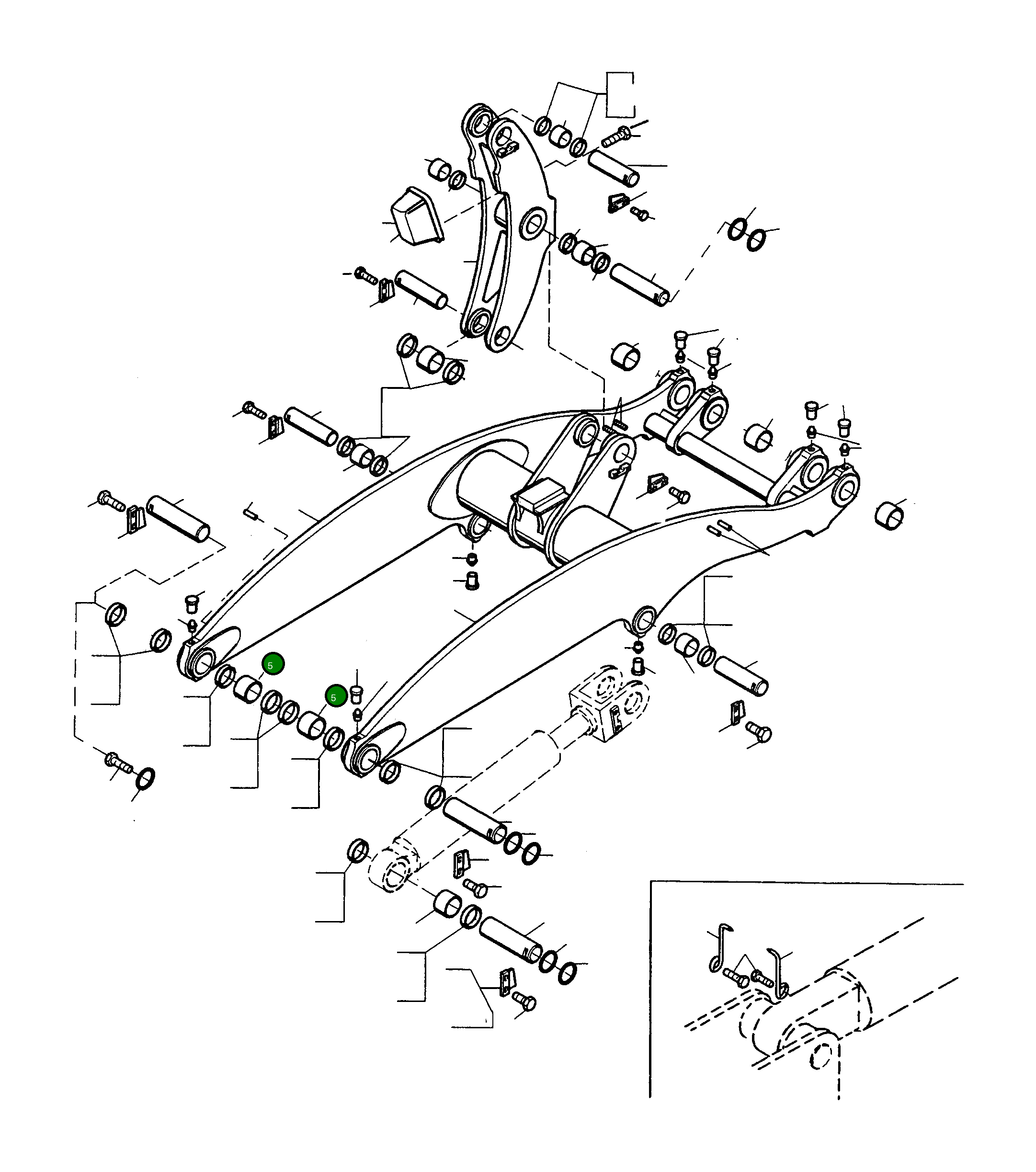 5
5