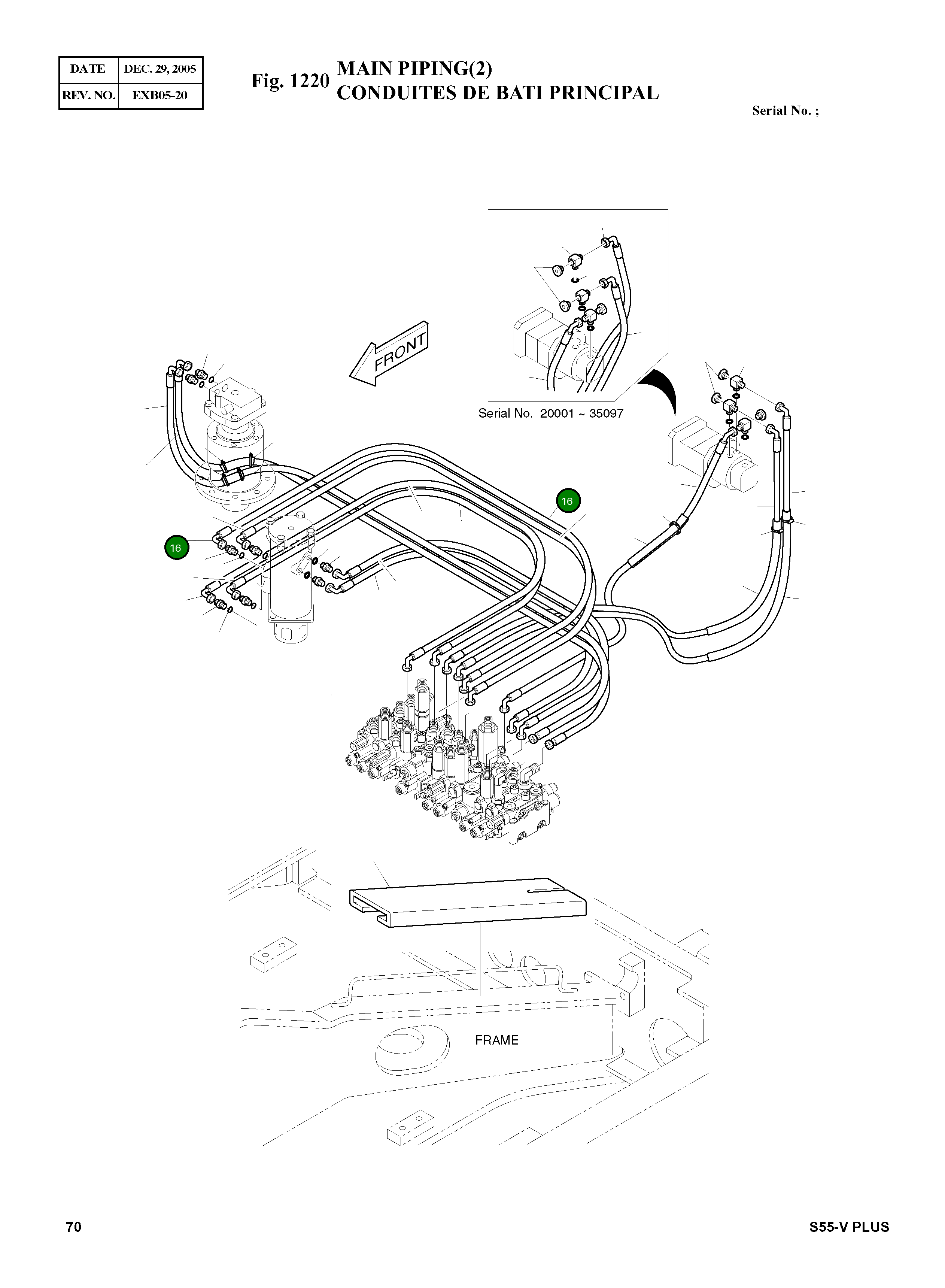 | DATE | DEC. 29, 2005 |
|---|---|
| REV. NO. | EXB05-20 |

Fig. 1220 MAIN PIPING(2)
CONDUITES DE BATI PRINCIPAL

Serial No. ;

FRONT

Serial No. 20001 ~ 35097

16

16

FRAME

70

S55-V PLUS