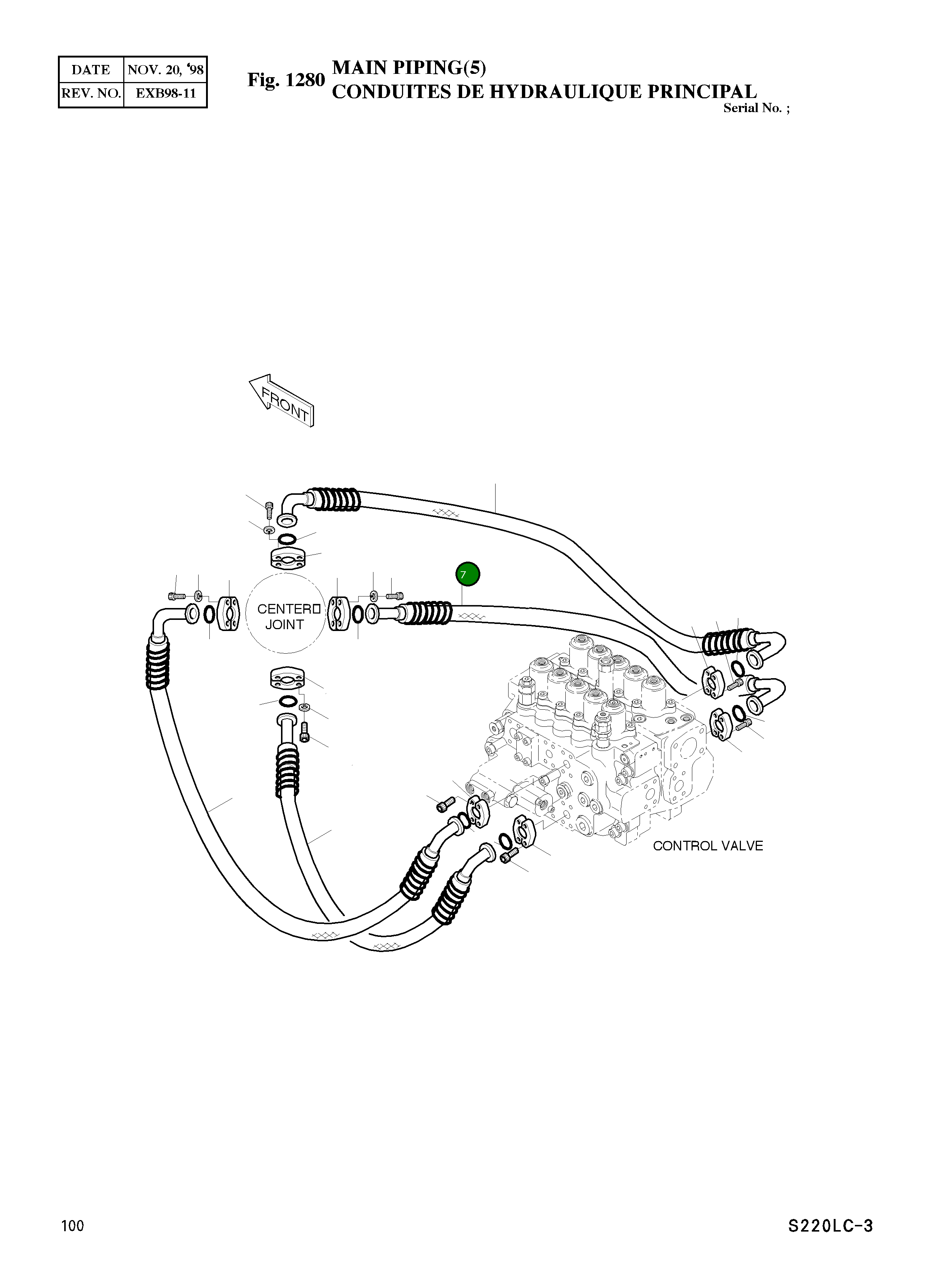 | DATE | NOV. 20, '98 |
|---|---|
| REV. NO. | EXB98-11 |

Fig. 1280 MAIN PIPING(5)
CONDUITES DE HYDRAULIQUE PRINCIPAL
Serial No. ;

FRONT

7

CENTER JOINT

CONTROL VALVE

100

S220LC-3