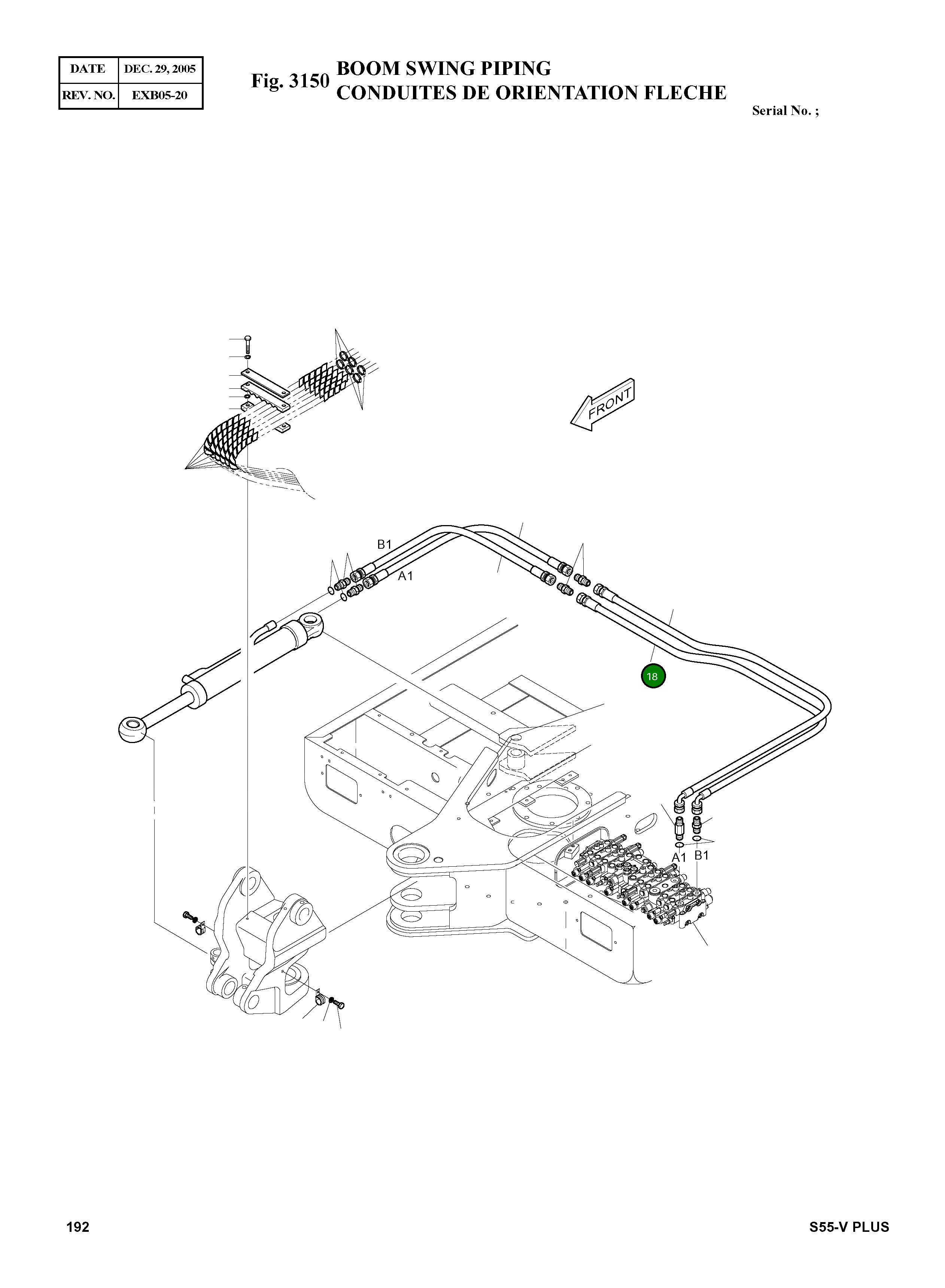 | DATE | DEC. 29, 2005 |
|---|---|
| REV. NO. | EXB05-20 |

Fig. 3150 BOOM SWING PIPING
CONDUITES DE ORIENTATION FLECHE

Serial No. ;

FRONT

B1

A1

18

A1 B1

192

S55-V PLUS