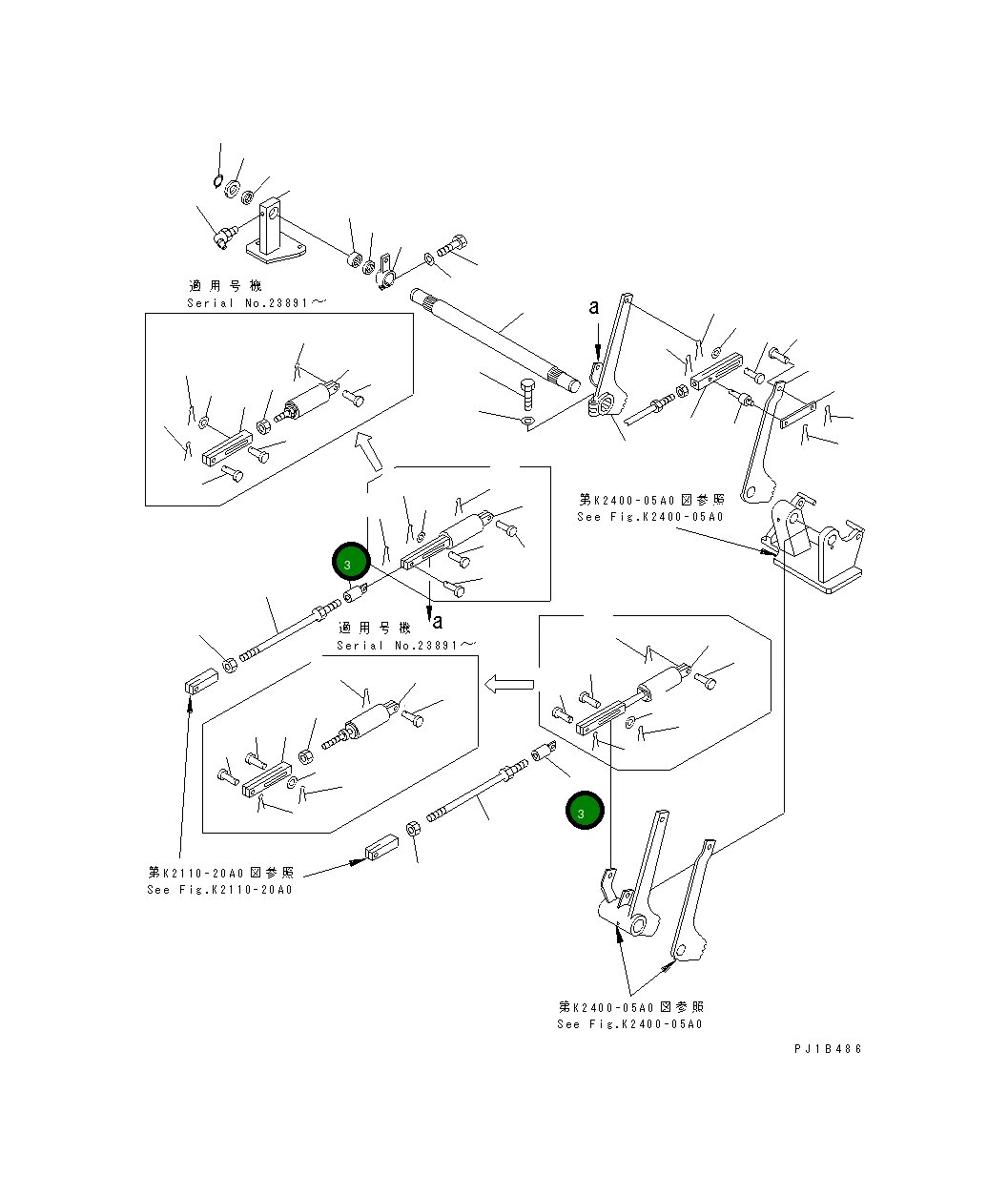 適用号機
Serial No.23891～

a

第K2400-05A0図参照
See Fig.K2400-05A0

3

a

適用号機
Serial No.23891～

3

第K2110-20A0図参照
See Fig.K2110-20A0

第K2400-05A0図参照
See Fig.K2400-05A0

PJ1B486