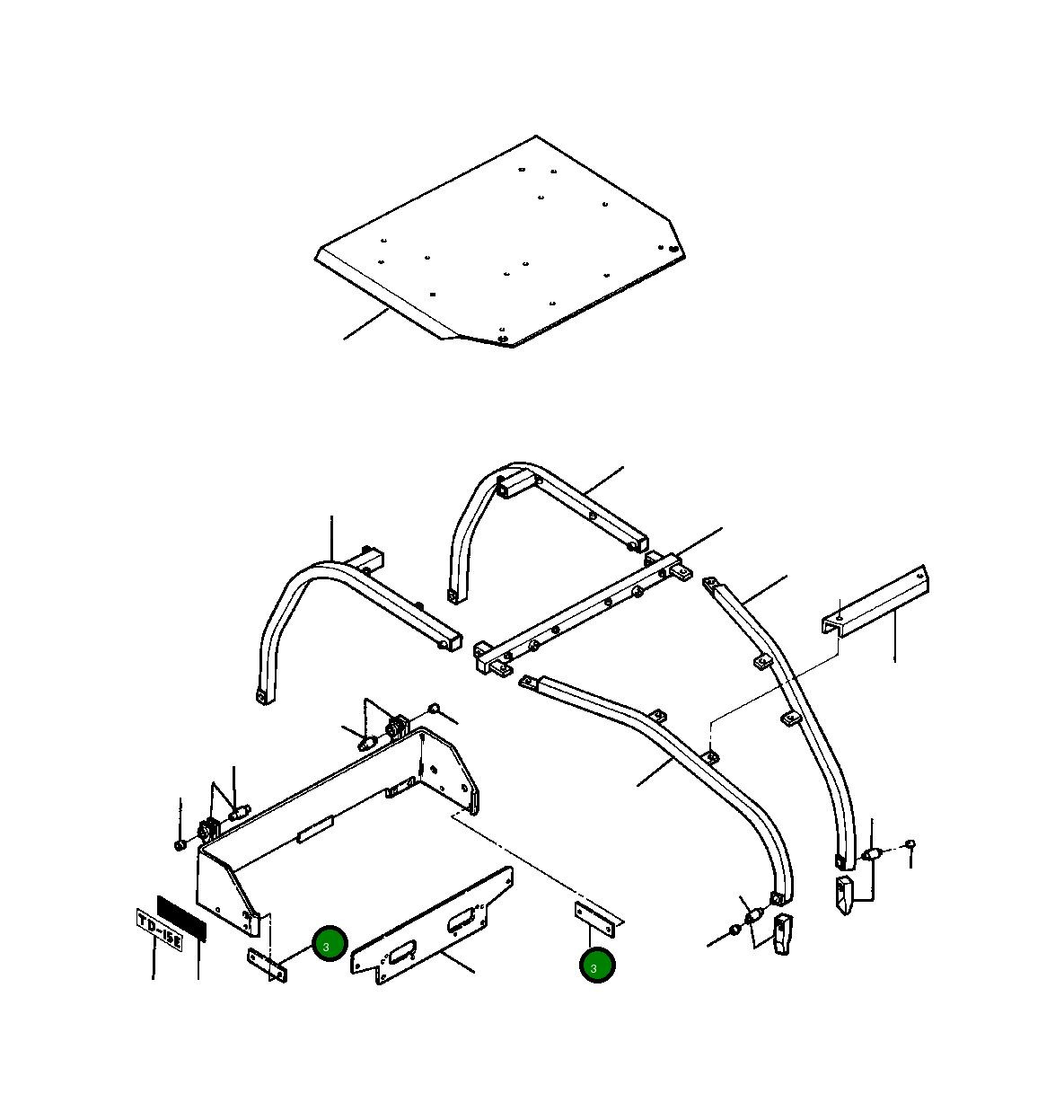 TD-15E
3
3