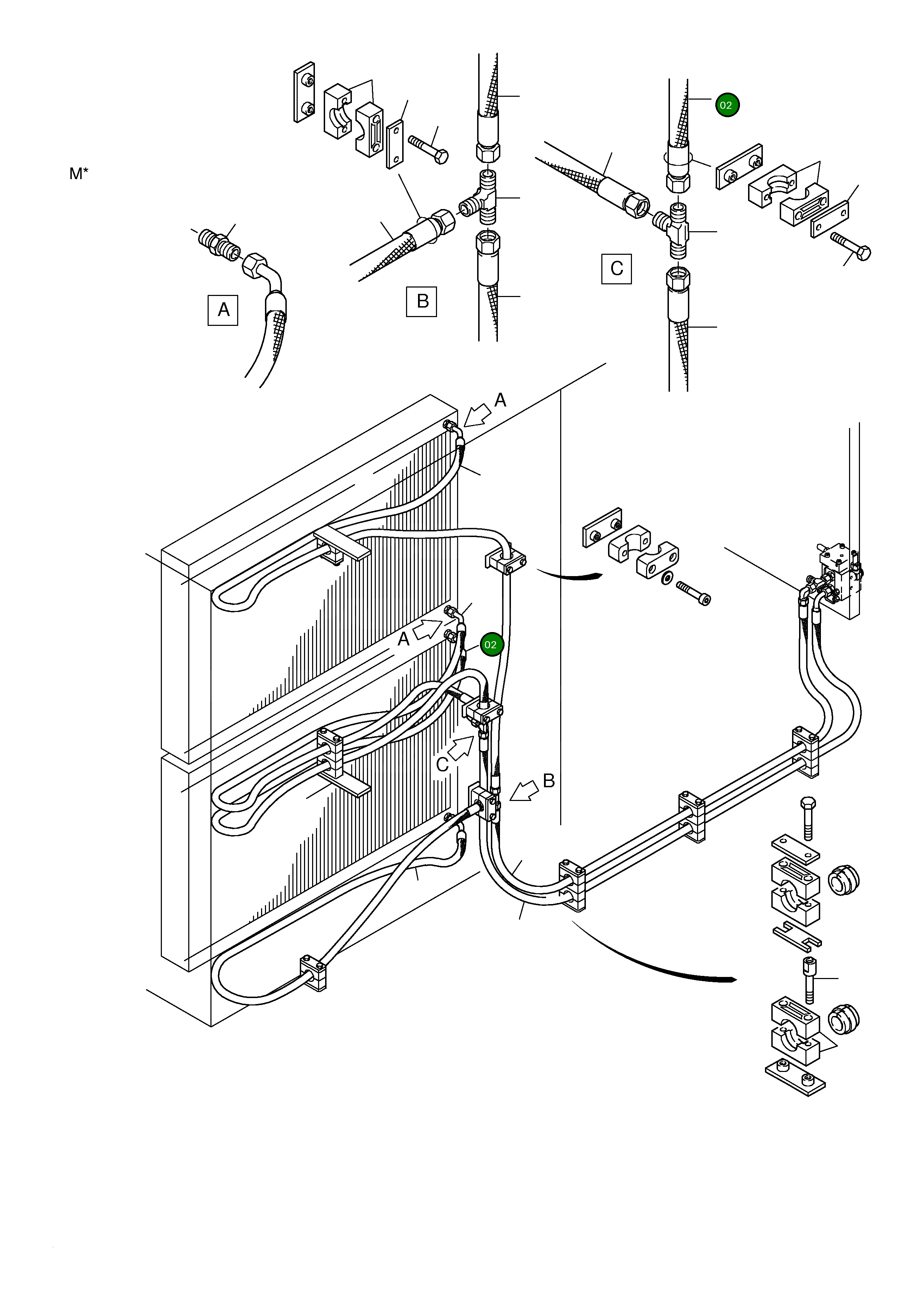 M*

02

A

B

C

A

A

02

C

B