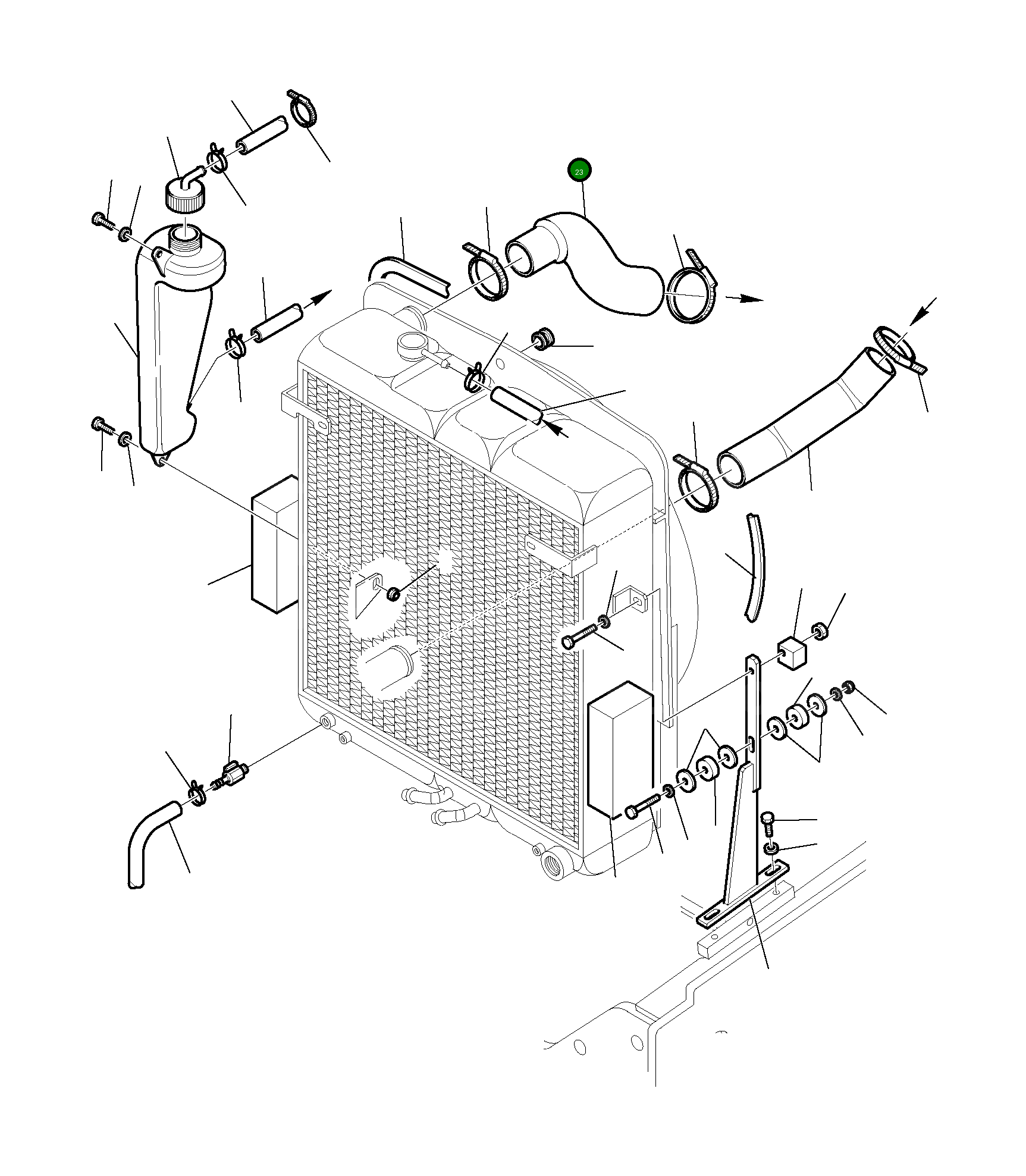 23