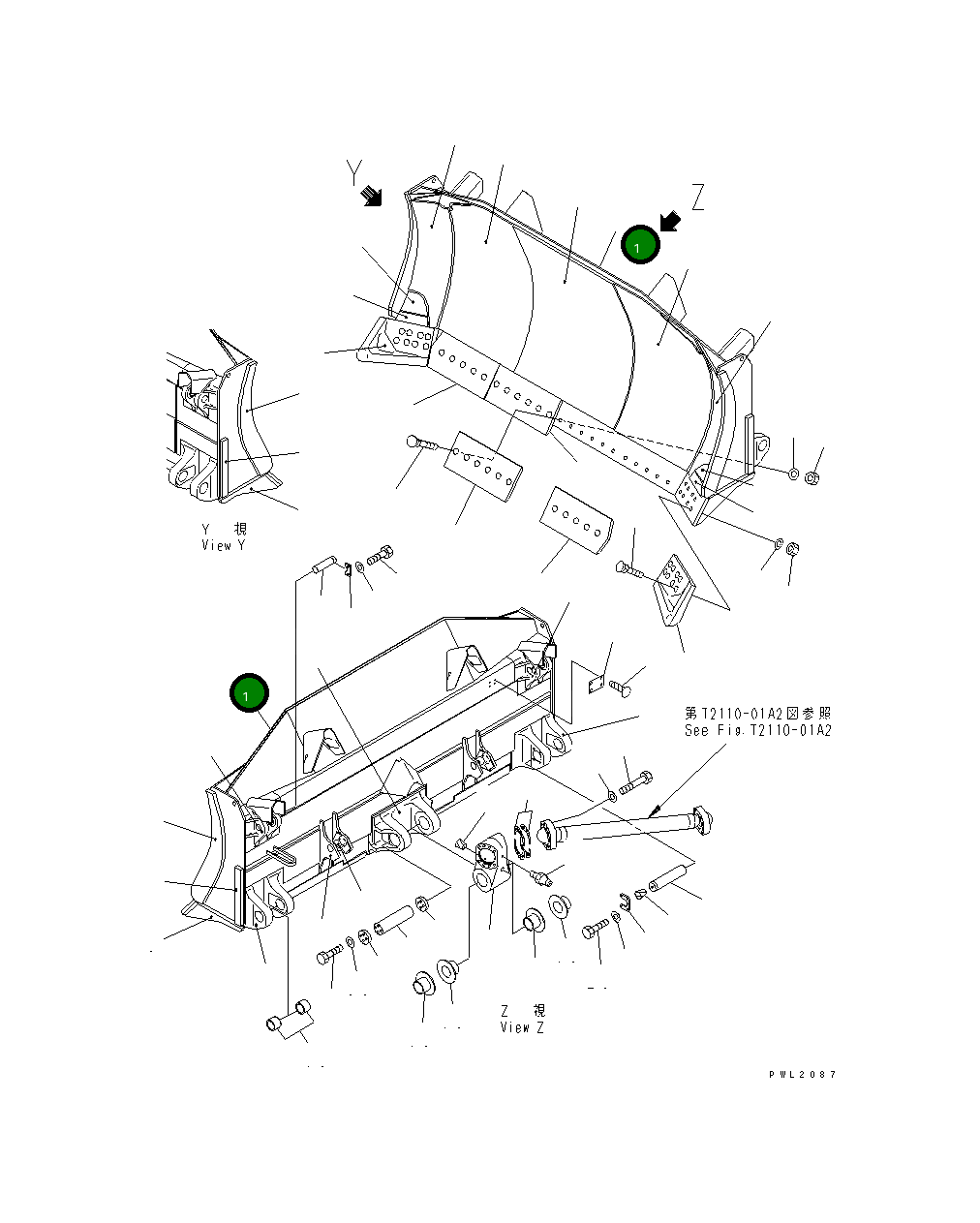 Y
Z
1
Y 視
View Y
1
第T2110-01A2図参照
See Fig.T2110-01A2
Z 視
View Z
PWL2087