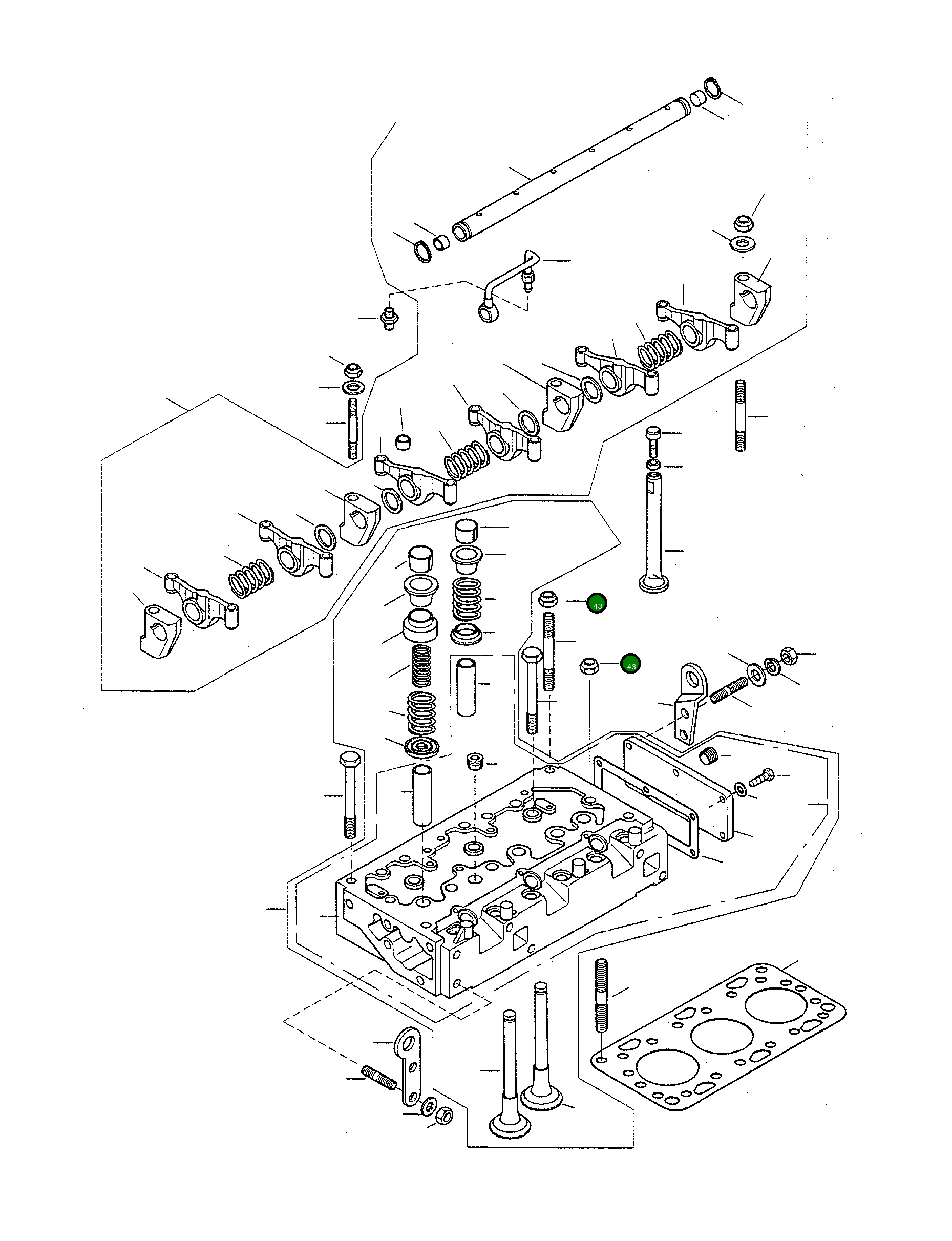 43

43