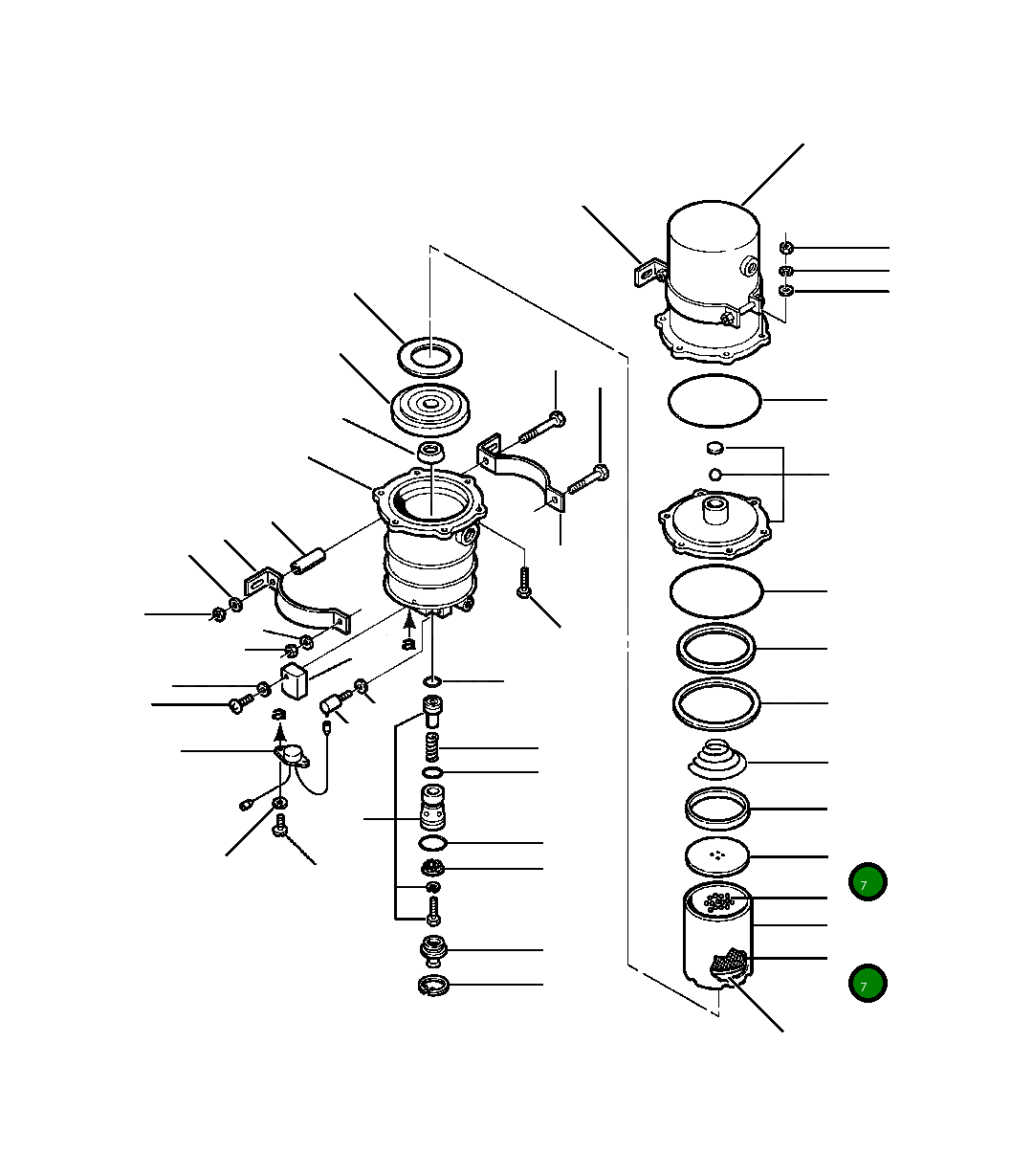 a
a
7
7