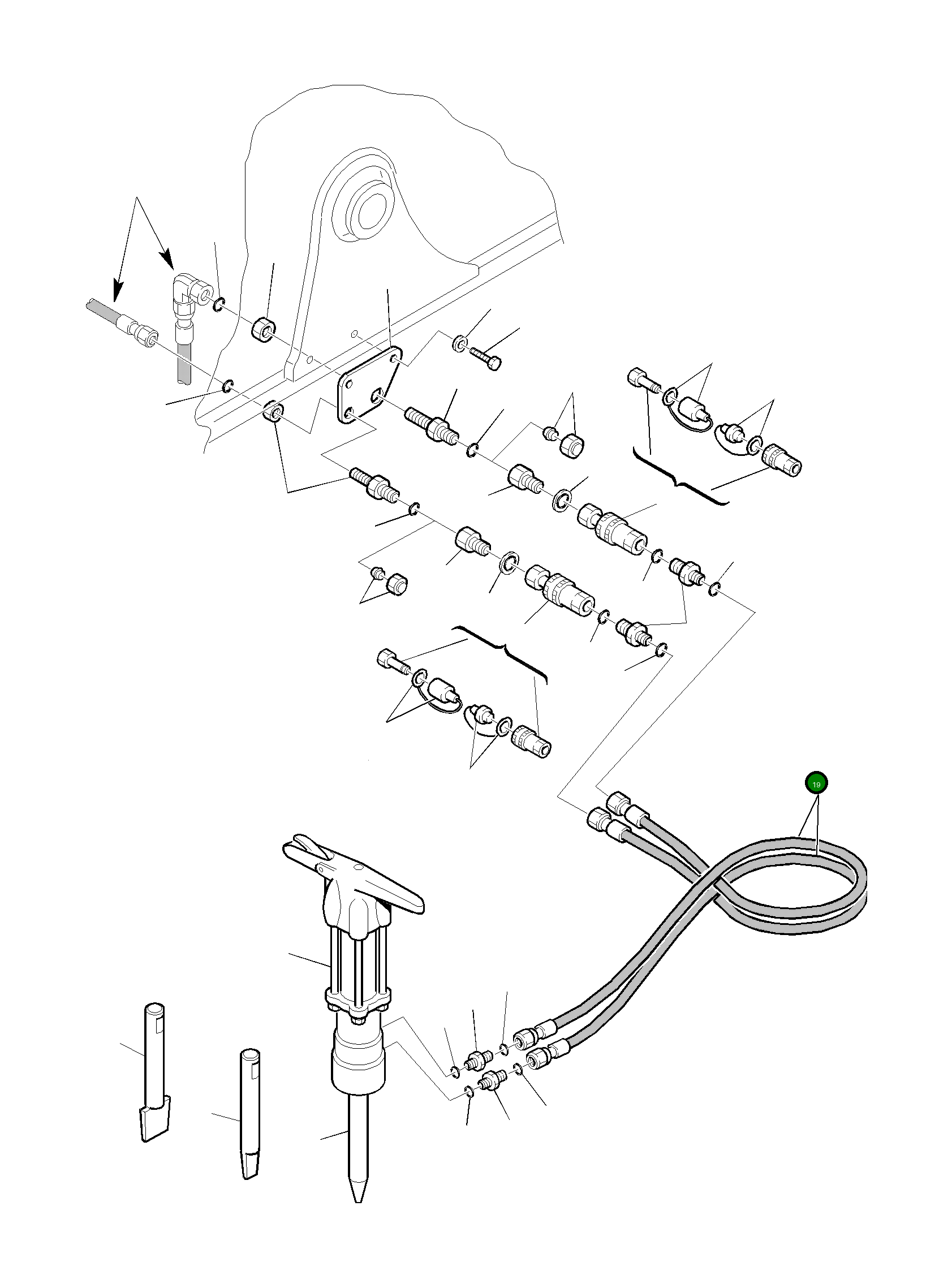 19