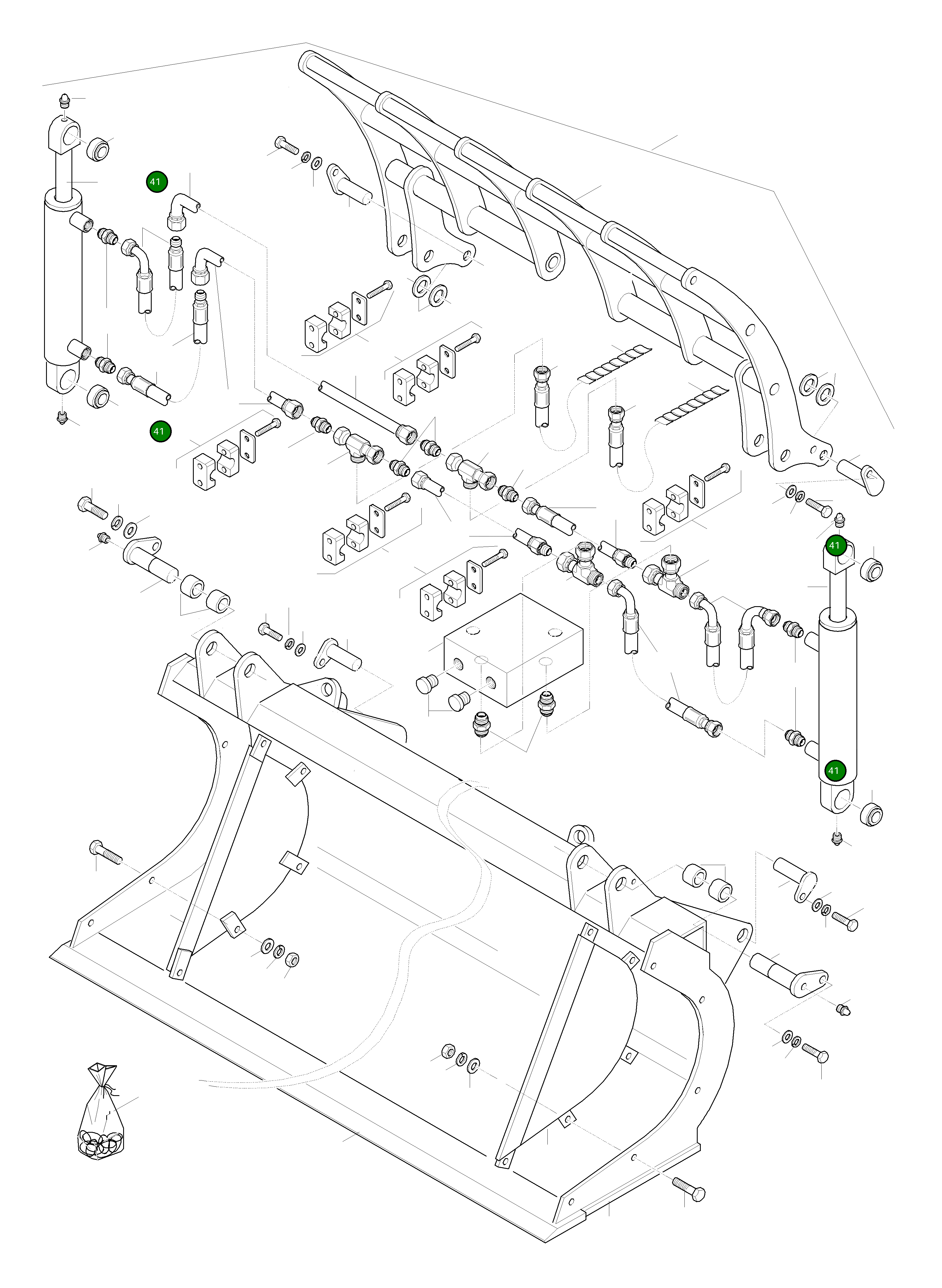 41
41
41
41