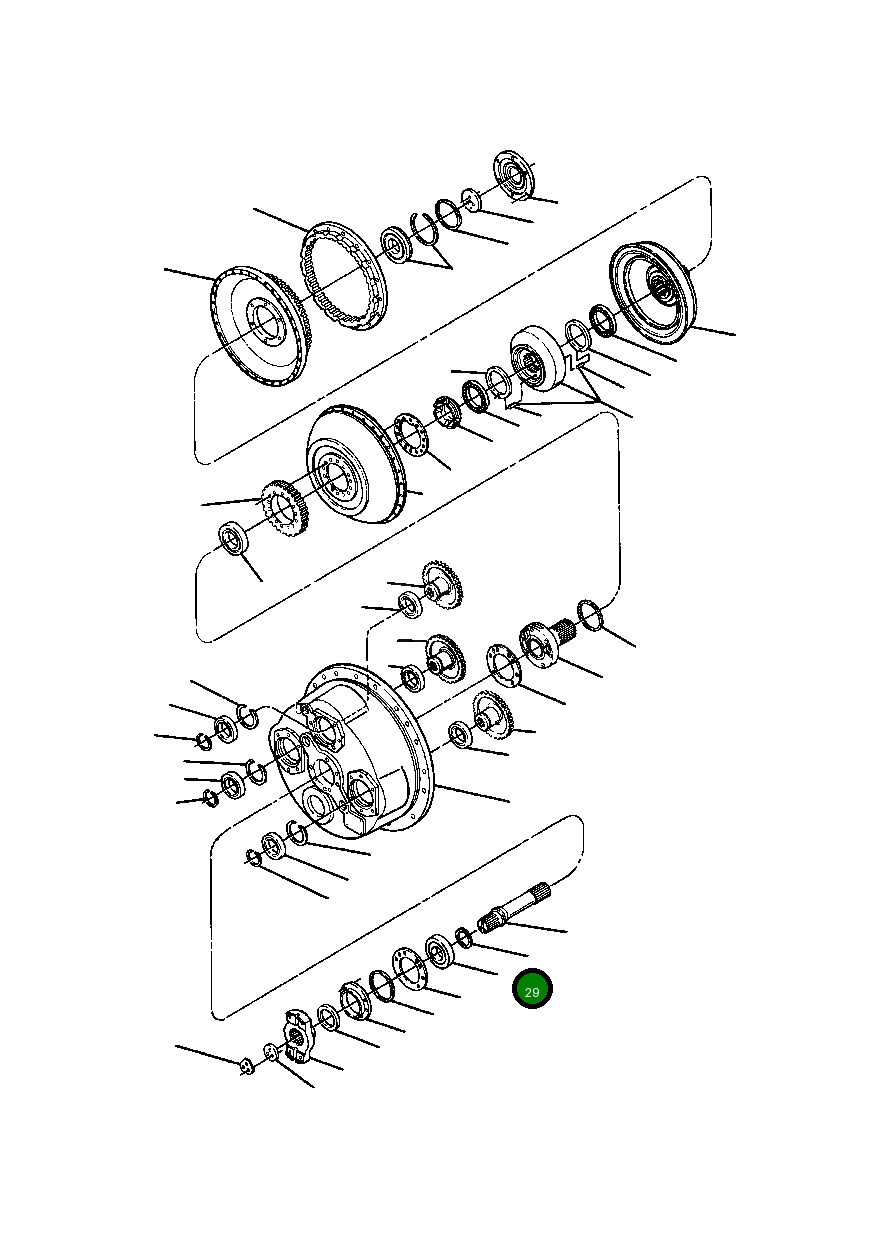 29