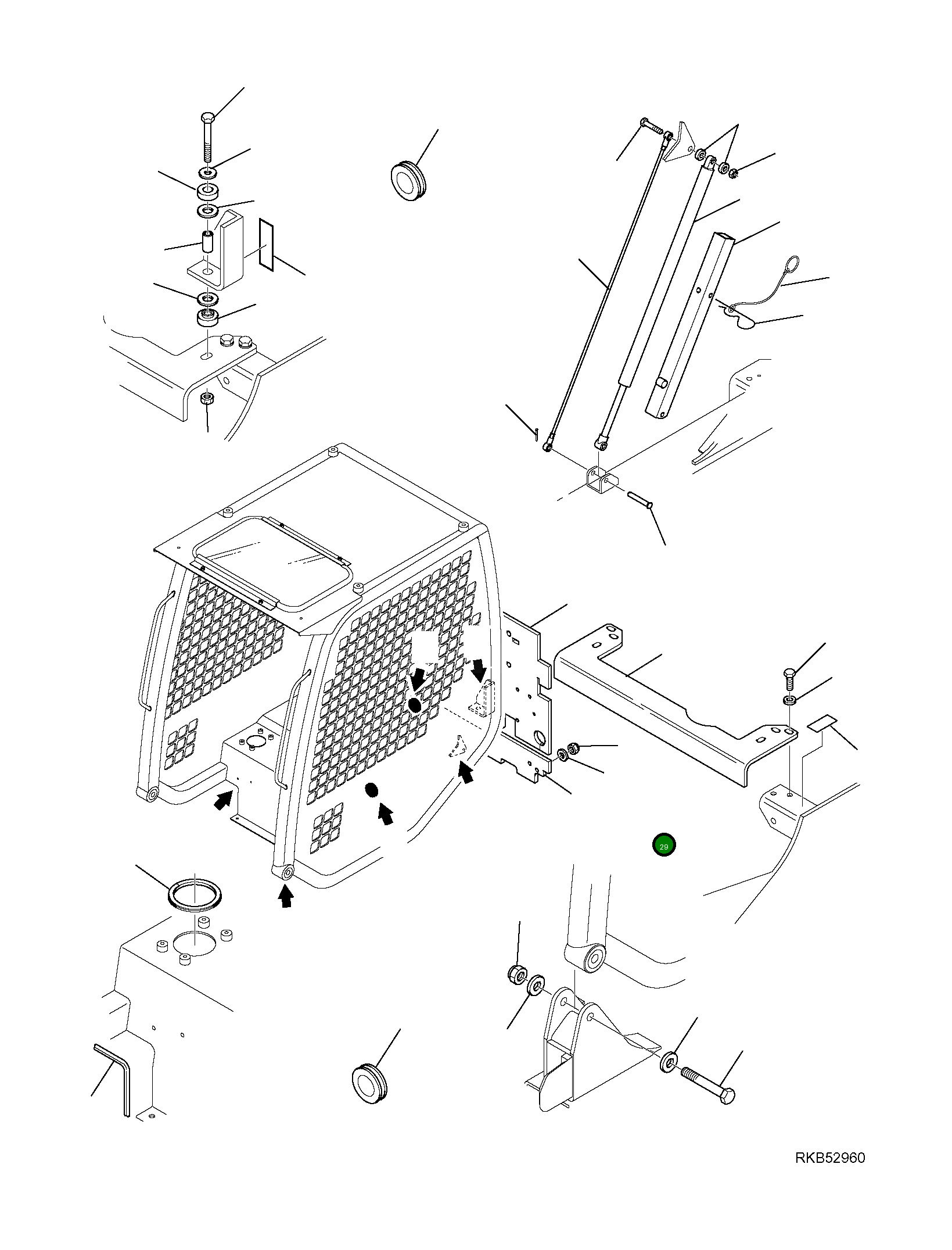 29

RKB52960