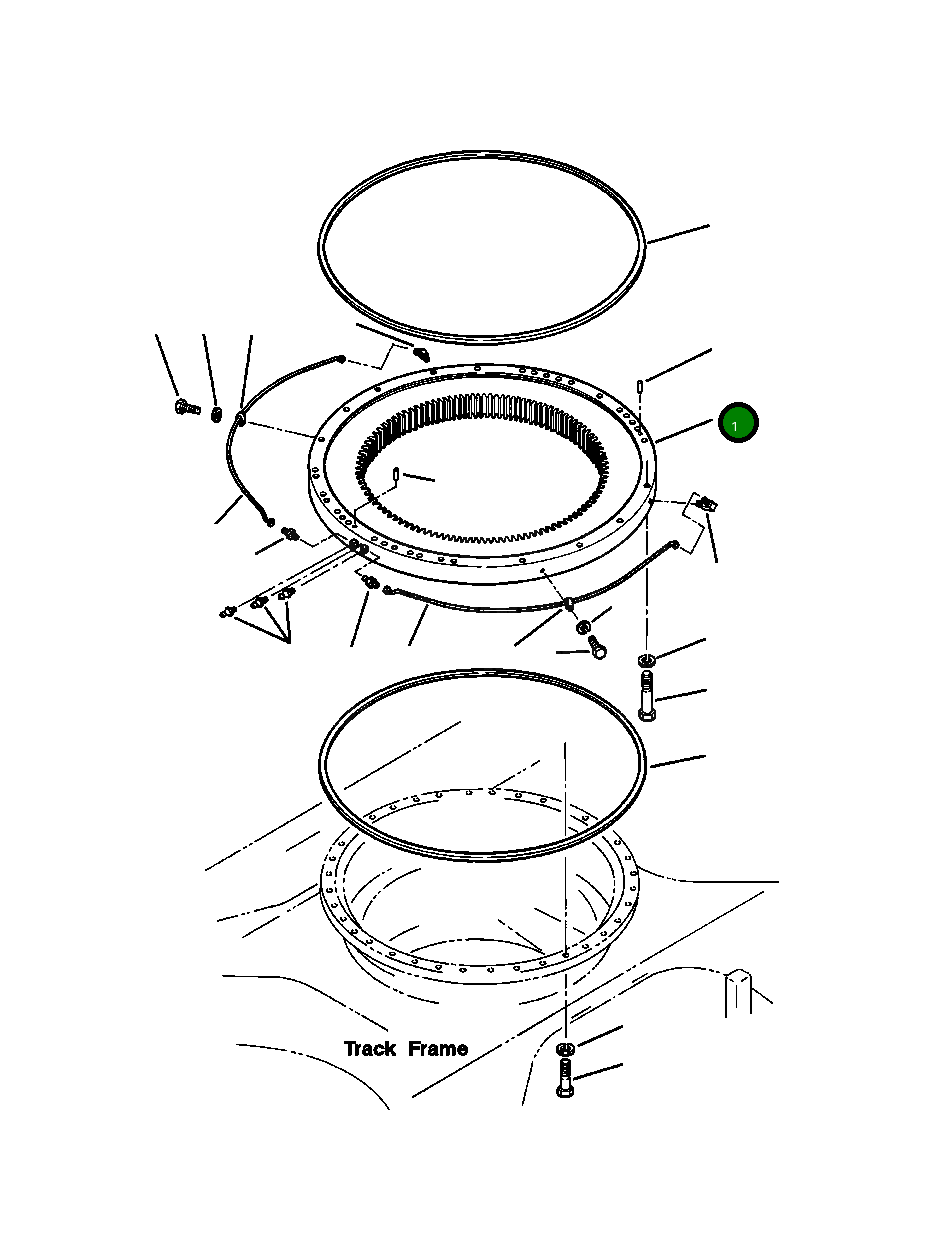 1

Track Frame